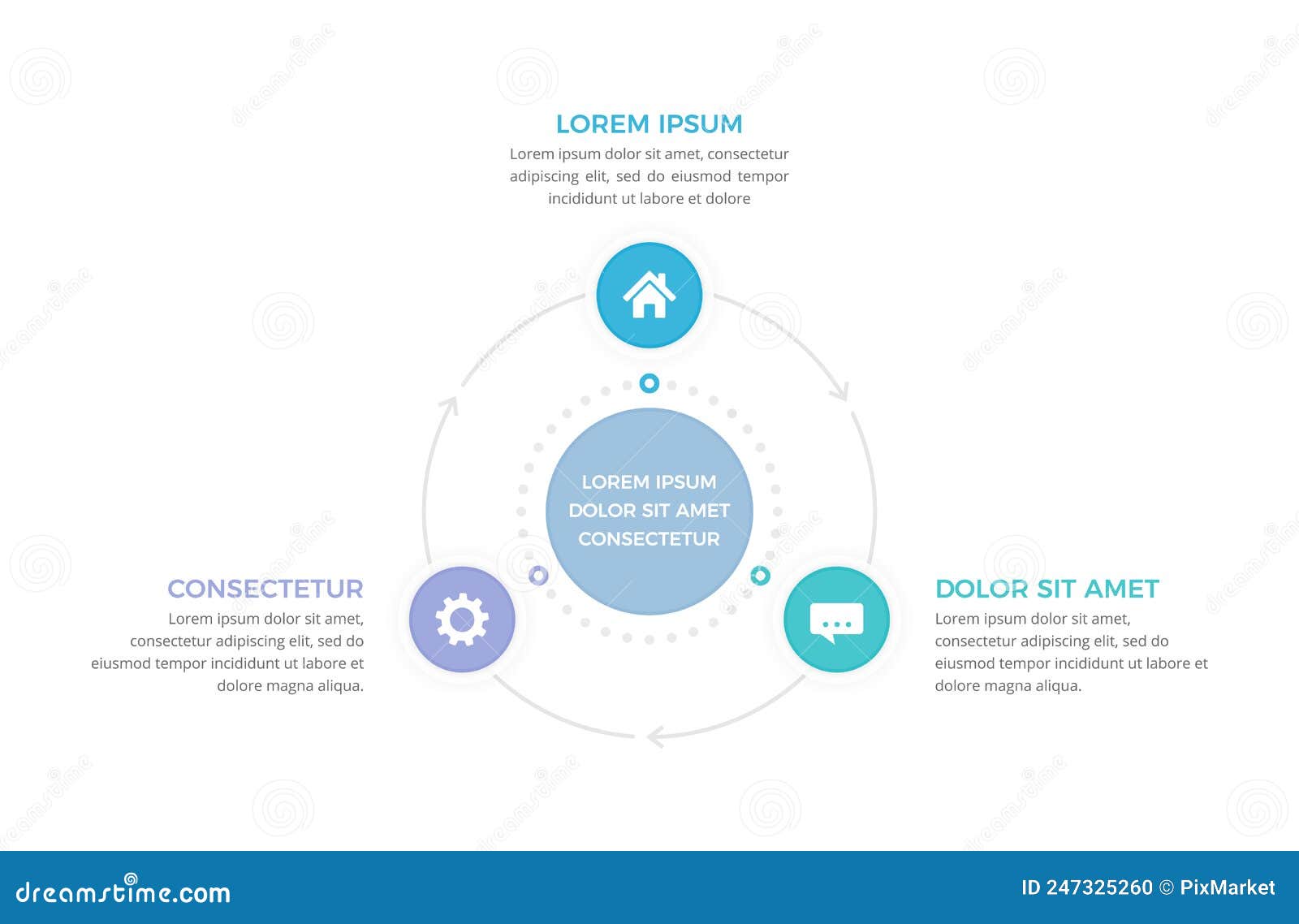 LOREM IPSUM
Lorem ipsum dolor sit amet, consectetur adipiscing elit, sed do eiusmod tempor incididunt ut labore et dolore

LOREM IPSUM
DOLOR SIT AMET
CONSECTETUR

CONSECTETUR
Lorem ipsum dolor sit amet, consectetur adipiscing elit, sed do eiusmod tempor incididunt ut labore et dolore magna aliqua.

DOLOR SIT AMET
Lorem ipsum dolor sit amet, consectetur adipiscing elit, sed do eiusmod tempor incididunt ut labore et dolore magna aliqua.

dreamstime.com
ID 247325260 © PixMarket