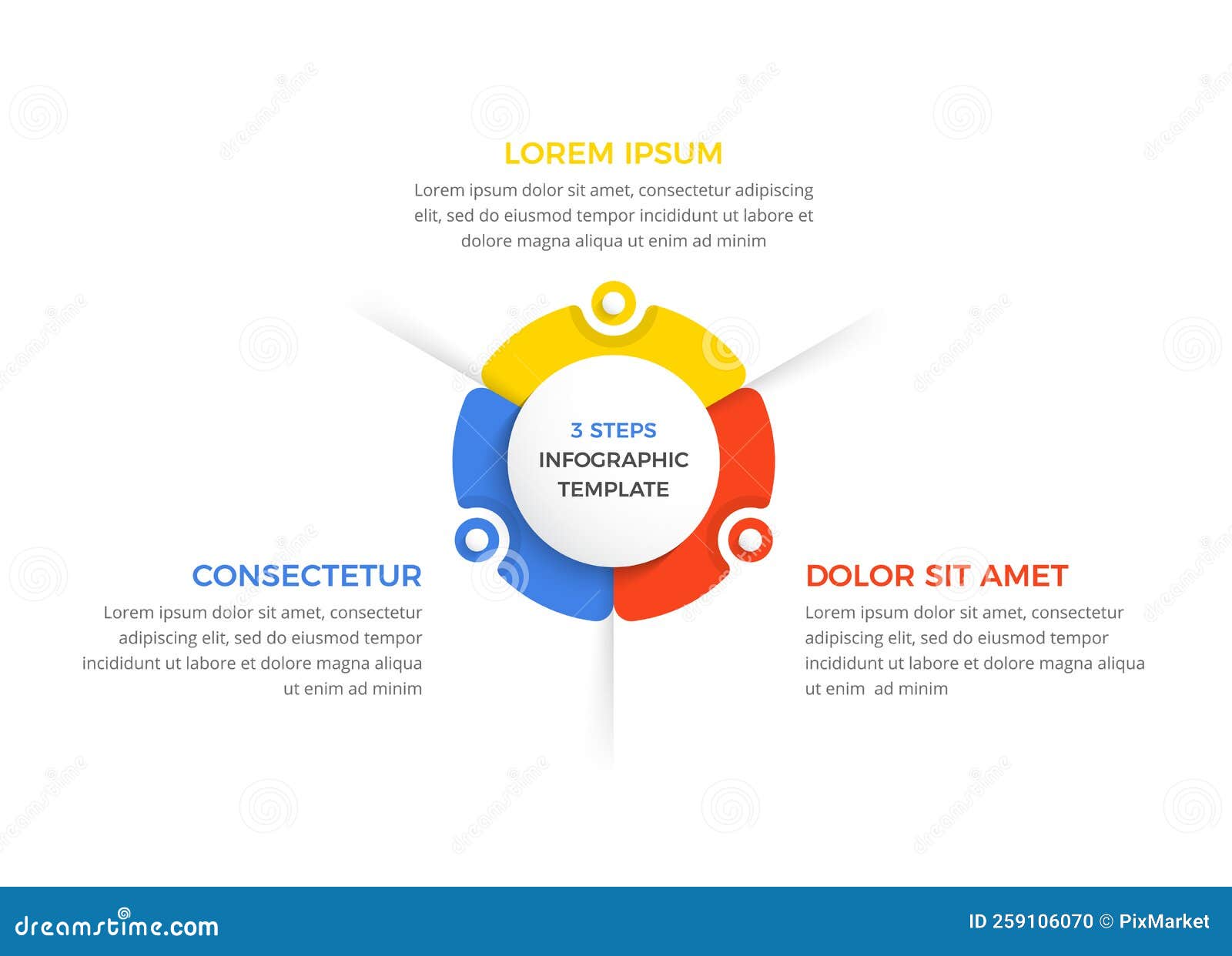 LOREM IPSUM

Lorem ipsum dolor sit amet, consectetur adipiscing elit, sed do eiusmod tempor incididunt ut labore et dolore magna aliqua ut enim ad minim

3 STEPS
INFOGRAPHIC
TEMPLATE

CONSECTETUR

Lorem ipsum dolor sit amet, consectetur adipiscing elit, sed do eiusmod tempor incididunt ut labore et dolore magna aliqua ut enim ad minim

DOLOR SIT AMET

Lorem ipsum dolor sit amet, consectetur adipiscing elit, sed do eiusmod tempor incididunt ut labore et dolore magna aliqua ut enim ad minim

dreamstime.com

ID 259106070 © PixMarket