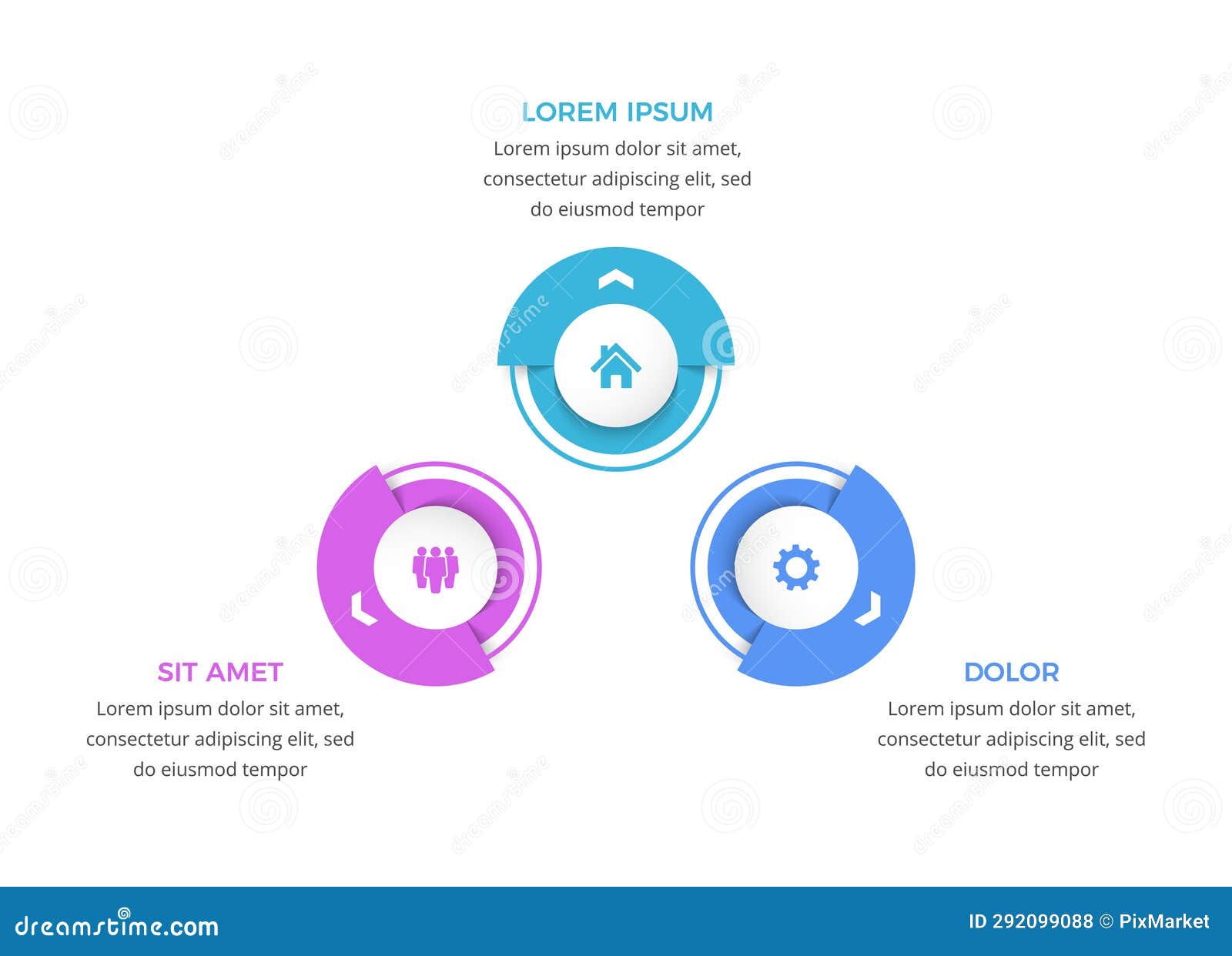 LOREM IPSUM
Lorem ipsum dolor sit amet, consectetur adipiscing elit, sed do eiusmod tempor

SIT AMET
Lorem ipsum dolor sit amet, consectetur adipiscing elit, sed do eiusmod tempor

DOLOR
Lorem ipsum dolor sit amet, consectetur adipiscing elit, sed do eiusmod tempor

dreamstime.com

ID 292099088 © PixMarket