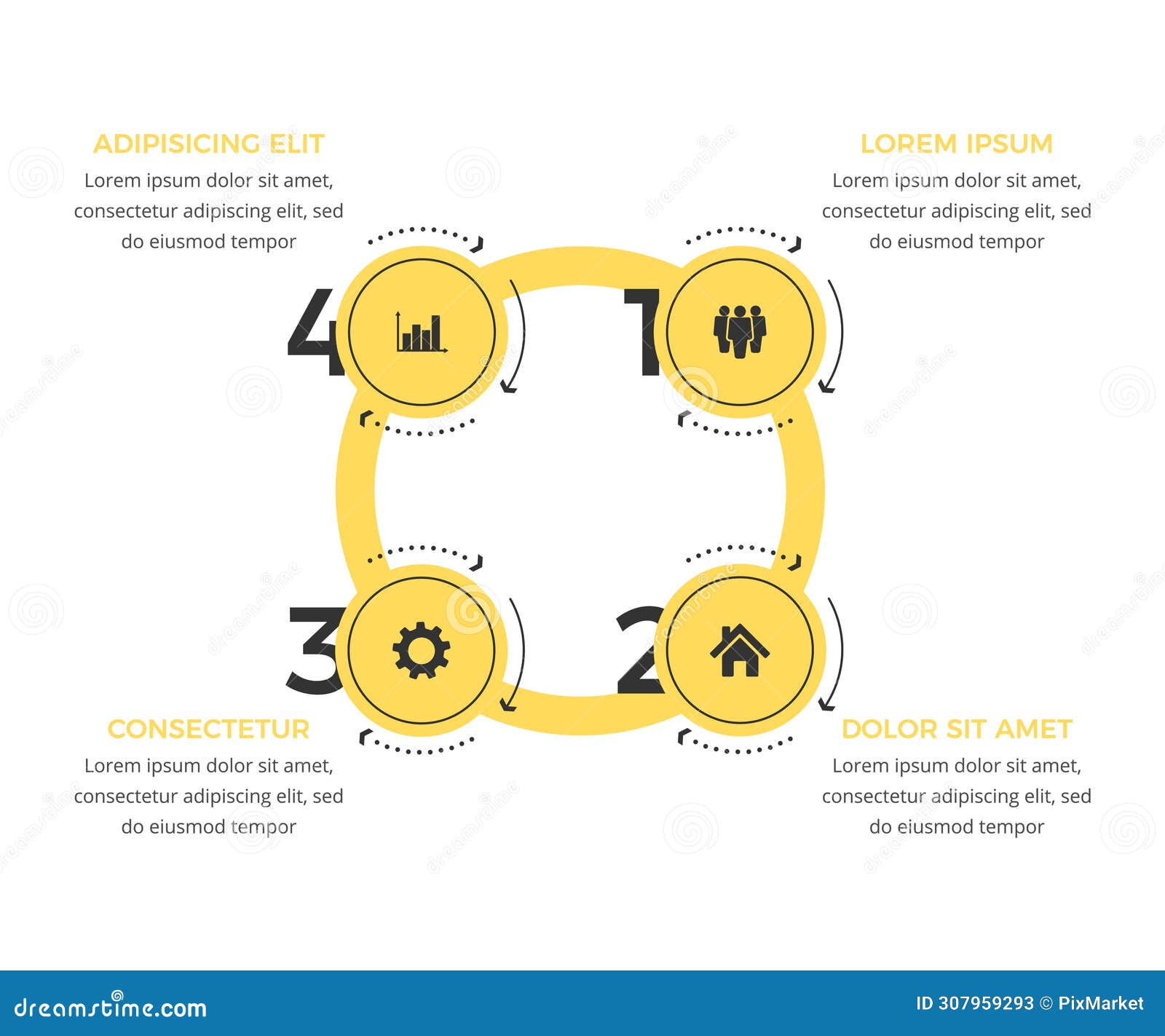 ADIPISICING ELIT
Lorem ipsum dolor sit amet, consectetur adipiscing elit, sed do eiusmod tempor

LOREM IPSUM
Lorem ipsum dolor sit amet, consectetur adipiscing elit, sed do eiusmod tempor

4

1

3

2

CONSECTETUR
Lorem ipsum dolor sit amet, consectetur adipiscing elit, sed do eiusmod tempor

DOLOR SIT AMET
Lorem ipsum dolor sit amet, consectetur adipiscing elit, sed do eiusmod tempor

dreamstime.com

ID 307959293 © PixMarket