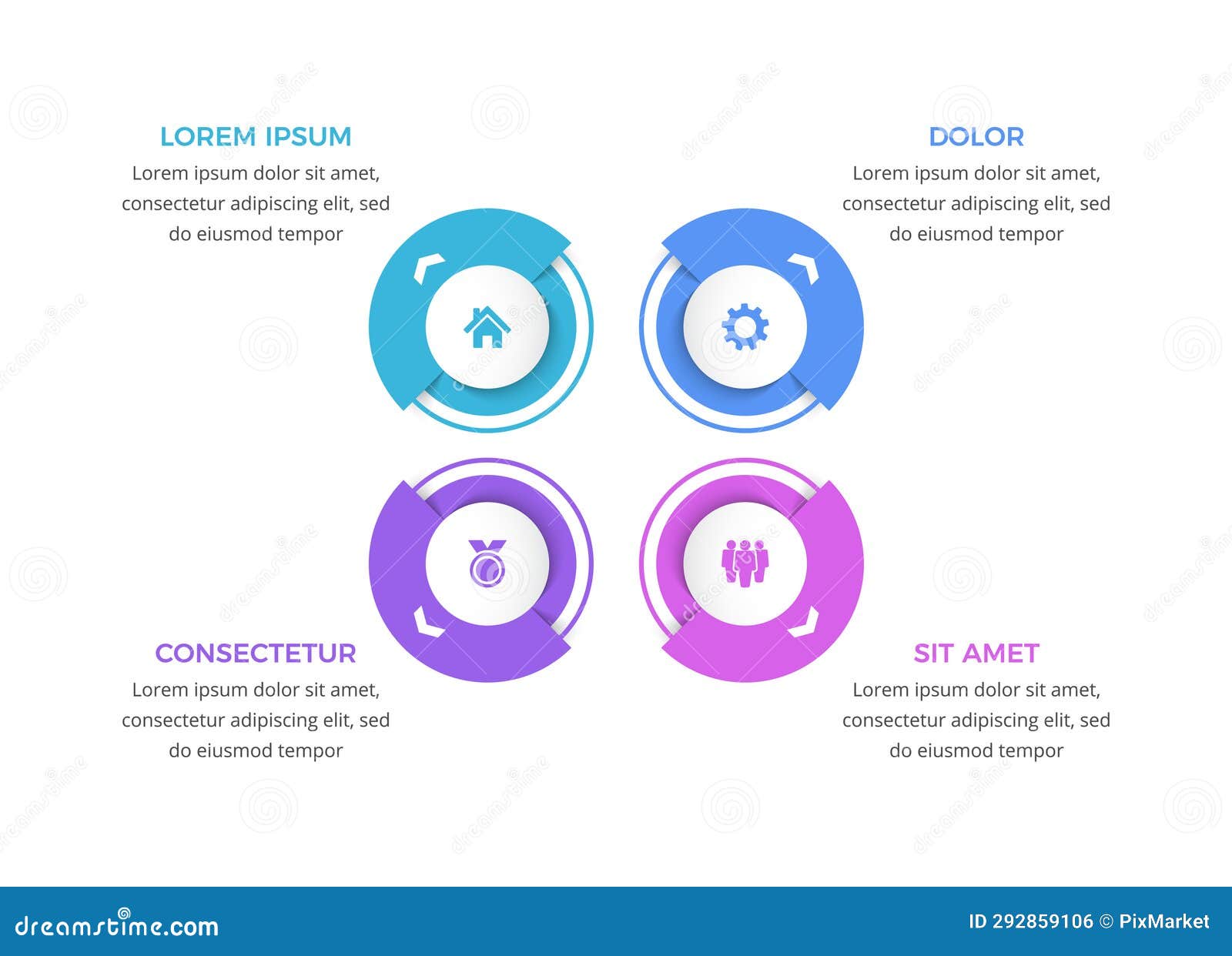 LOREM IPSUM
Lorem ipsum dolor sit amet, consectetur adipiscing elit, sed do eiusmod tempor

DOLOR
Lorem ipsum dolor sit amet, consectetur adipiscing elit, sed do eiusmod tempor

CONSECTETUR
Lorem ipsum dolor sit amet, consectetur adipiscing elit, sed do eiusmod tempor

SIT AMET
Lorem ipsum dolor sit amet, consectetur adipiscing elit, sed do eiusmod tempor

dreamstime.com
ID 292859106 © PixMarket