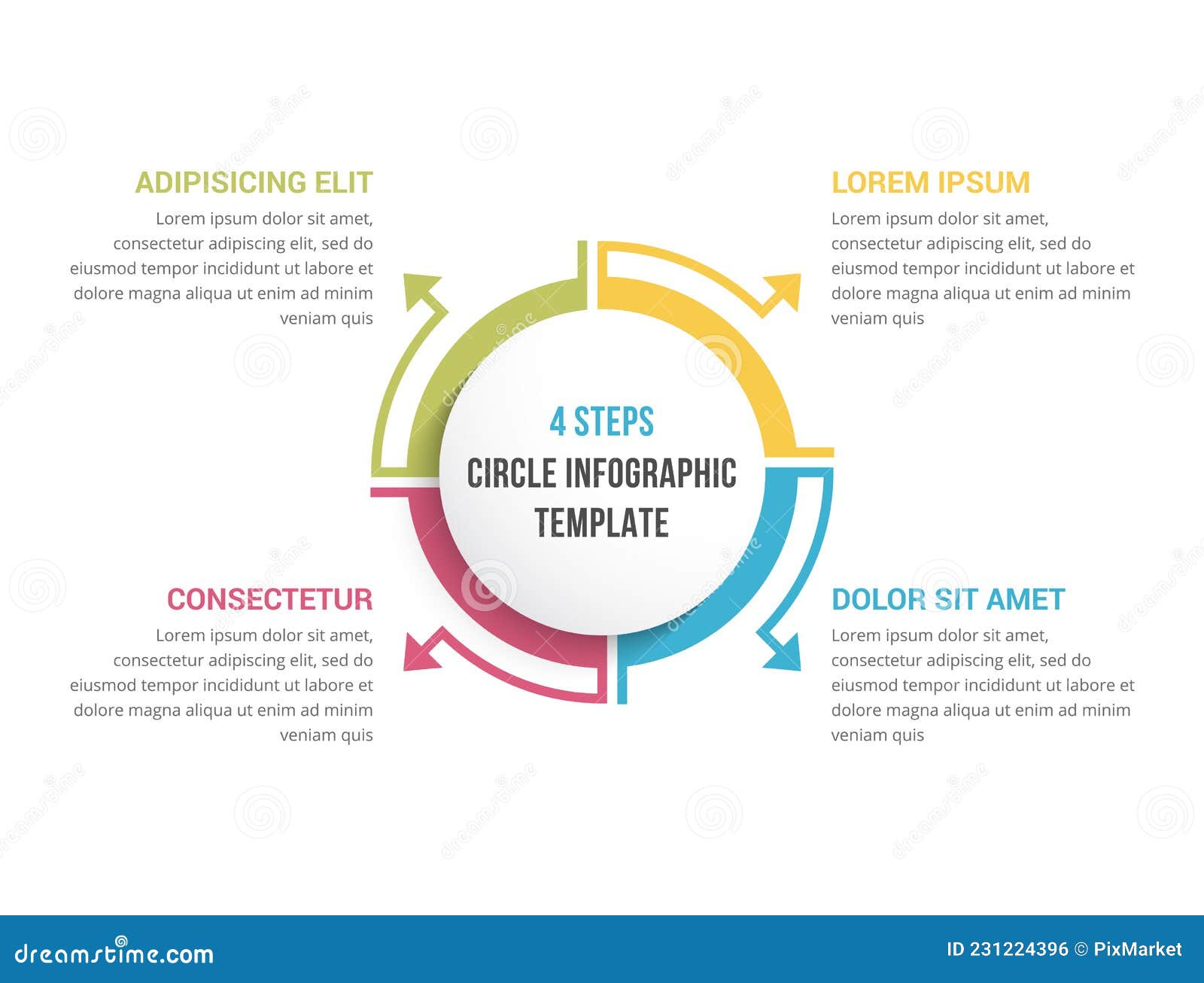 ADIPISICING ELIT

Lorem ipsum dolor sit amet, consectetur adipiscing elit, sed do eiusmod tempor incididunt ut labore et dolore magna aliqua ut enim ad minim veniam quis

LOREM IPSUM

Lorem ipsum dolor sit amet, consectetur adipiscing elit, sed do eiusmod tempor incididunt ut labore et dolore magna aliqua ut enim ad minim veniam quis

4 STEPS
CIRCLE INFOGRAPHIC TEMPLATE

CONSECTETUR

Lorem ipsum dolor sit amet, consectetur adipiscing elit, sed do eiusmod tempor incididunt ut labore et dolore magna aliqua ut enim ad minim veniam quis

DOLOR SIT AMET

Lorem ipsum dolor sit amet, consectetur adipiscing elit, sed do eiusmod tempor incididunt ut labore et dolore magna aliqua ut enim ad minim veniam quis

dreamstime.com

ID 231224396 © PixMarket