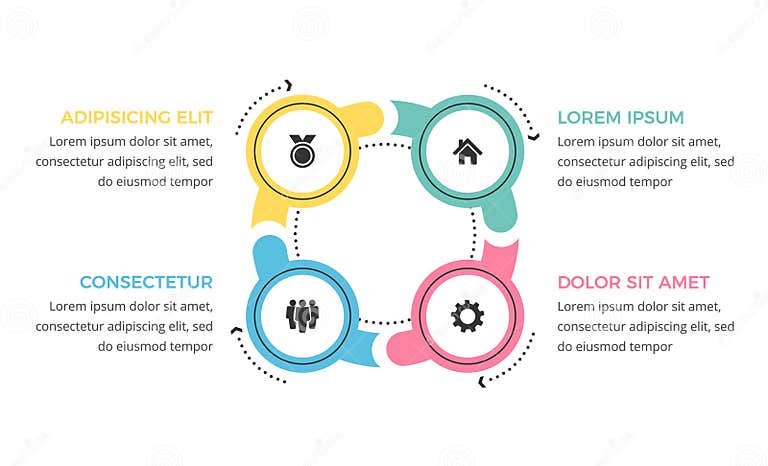 ADIPISICING ELIT
Lorem ipsum dolor sit amet, consectetur adipiscing elit, sed do eiusmod tempor

LOREM IPSUM
Lorem ipsum dolor sit amet, consectetur adipiscing elit, sed do eiusmod tempor

CONSECTETUR
Lorem ipsum dolor sit amet, consectetur adipiscing elit, sed do eiusmod tempor

DOLOR SIT AMET
Lorem ipsum dolor sit amet, consectetur adipiscing elit, sed do eiusmod tempor