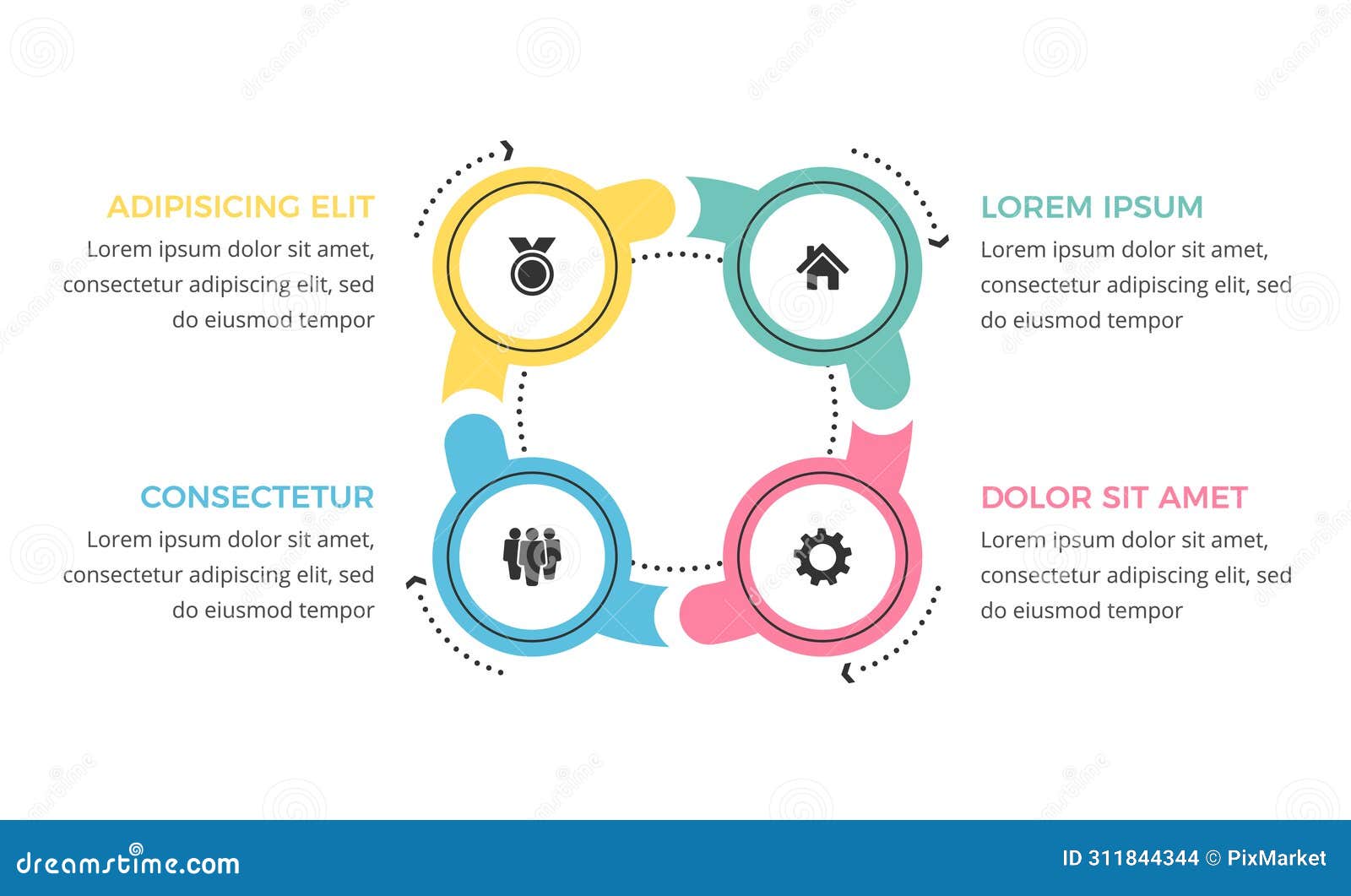 ADIPISICING ELIT
Lorem ipsum dolor sit amet, consectetur adipiscing elit, sed do eiusmod tempor

LOREM IPSUM
Lorem ipsum dolor sit amet, consectetur adipiscing elit, sed do eiusmod tempor

CONSECTETUR
Lorem ipsum dolor sit amet, consectetur adipiscing elit, sed do eiusmod tempor

DOLOR SIT AMET
Lorem ipsum dolor sit amet, consectetur adipiscing elit, sed do eiusmod tempor

dreamstime.com

ID 311844344 © PixMarket