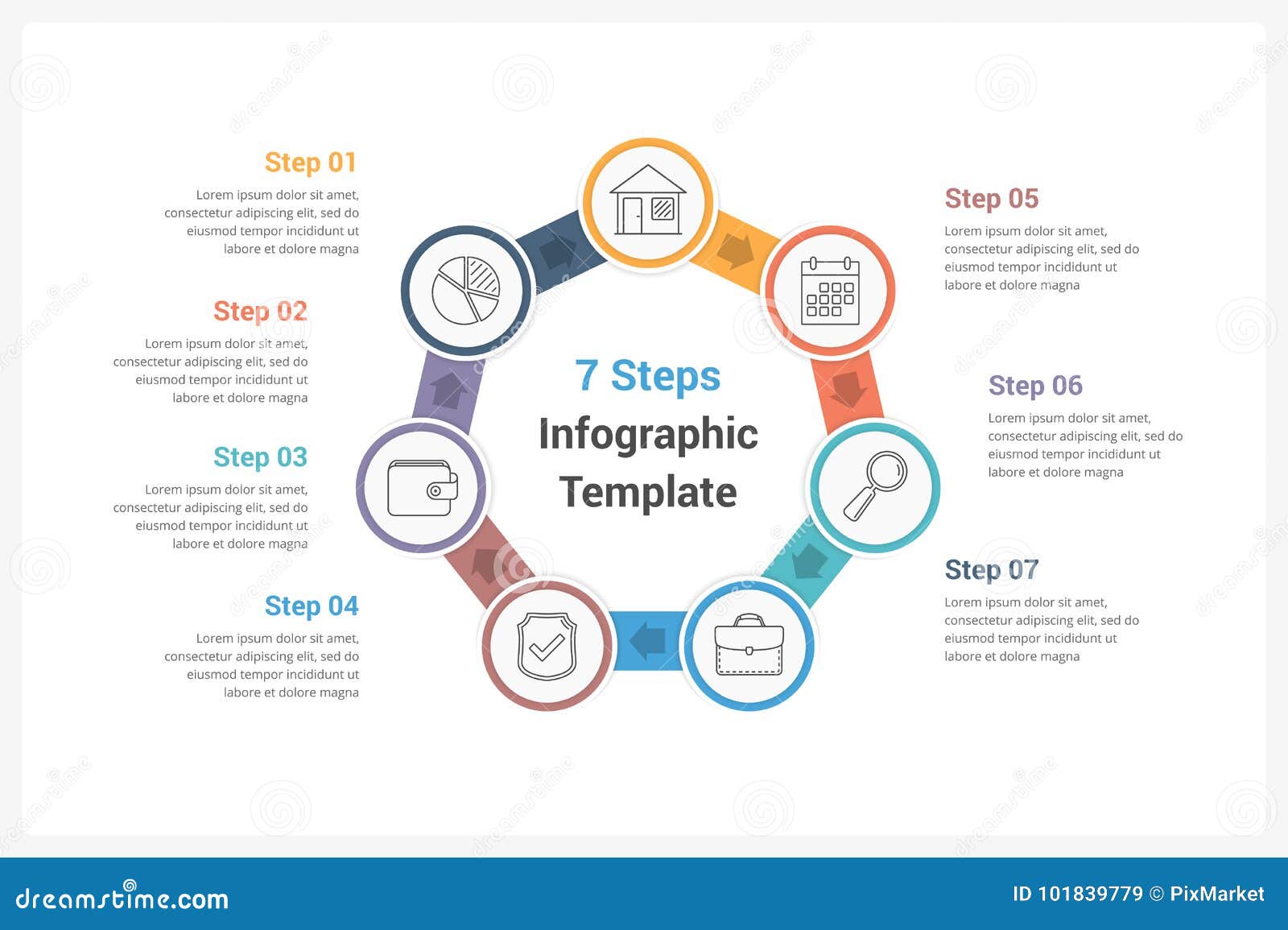 Step 01

Lorem ipsum dolor sit amet, consectetur adipiscing elit, sed do eiusmod tempor incididunt ut labore et dolore magna

Step 02

Lorem ipsum dolor sit amet, consectetur adipiscing elit, sed do eiusmod tempor incididunt ut labore et dolore magna

Step 03

Lorem ipsum dolor sit amet, consectetur adipiscing elit, sed do eiusmod tempor incididunt ut labore et dolore magna

Step 04

Lorem ipsum dolor sit amet, consectetur adipiscing elit, sed do eiusmod tempor incididunt ut labore et dolore magna

7 Steps
Infographic
Template

Step 05

Lorem ipsum dolor sit amet, consectetur adipiscing elit, sed do eiusmod tempor incididunt ut labore et dolore magna

Step 06

Lorem ipsum dolor sit amet, consectetur adipiscing elit, sed do eiusmod tempor incididunt ut labore et dolore magna

Step 07

Lorem ipsum dolor sit amet, consectetur adipiscing elit, sed do eiusmod tempor incididunt ut labore et dolore magna

dreamstime.com

ID 101839779 © PixMarket