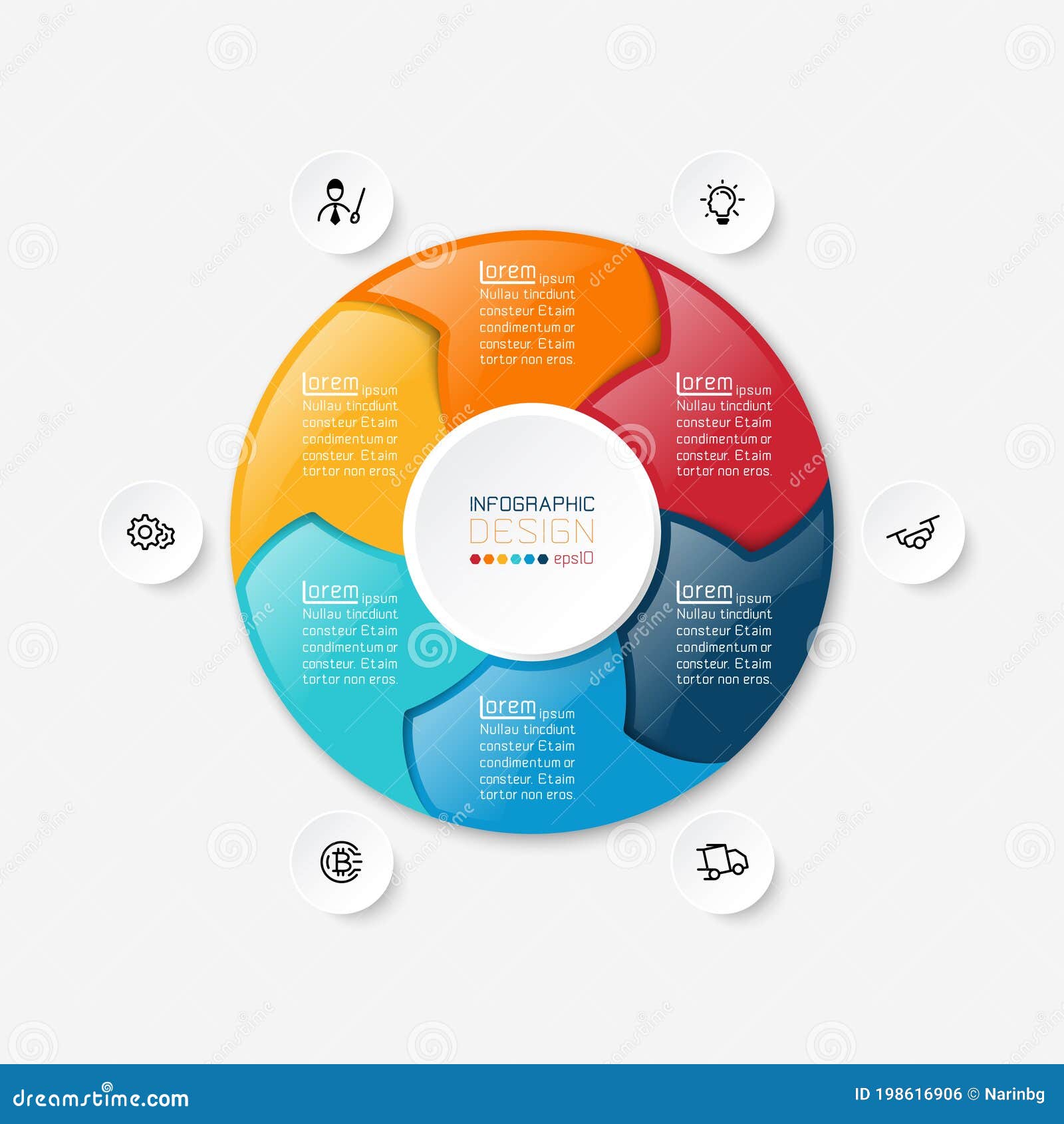 Lorem ipsum
Nullau tincdiunt consteur Etaim condimentum or consteur. Etaim tortor non eros.

Lorem ipsum
Nullau tincdiunt consteur Etaim condimentum or consteur. Etaim tortor non eros.

Lorem ipsum
Nullau tincdiunt consteur Etaim condimentum or consteur. Etaim tortor non eros.

INFOGRAPHIC
DESIGN
eps10

Lorem ipsum
Nullau tincdiunt consteur Etaim condimentum or consteur. Etaim tortor non eros.

Lorem ipsum
Nullau tincdiunt consteur Etaim condimentum or consteur. Etaim tortor non eros.

Lorem ipsum
Nullau tincdiunt consteur Etaim condimentum or consteur. Etaim tortor non eros.

dreamstime.com
ID 198616906 © Narinbg