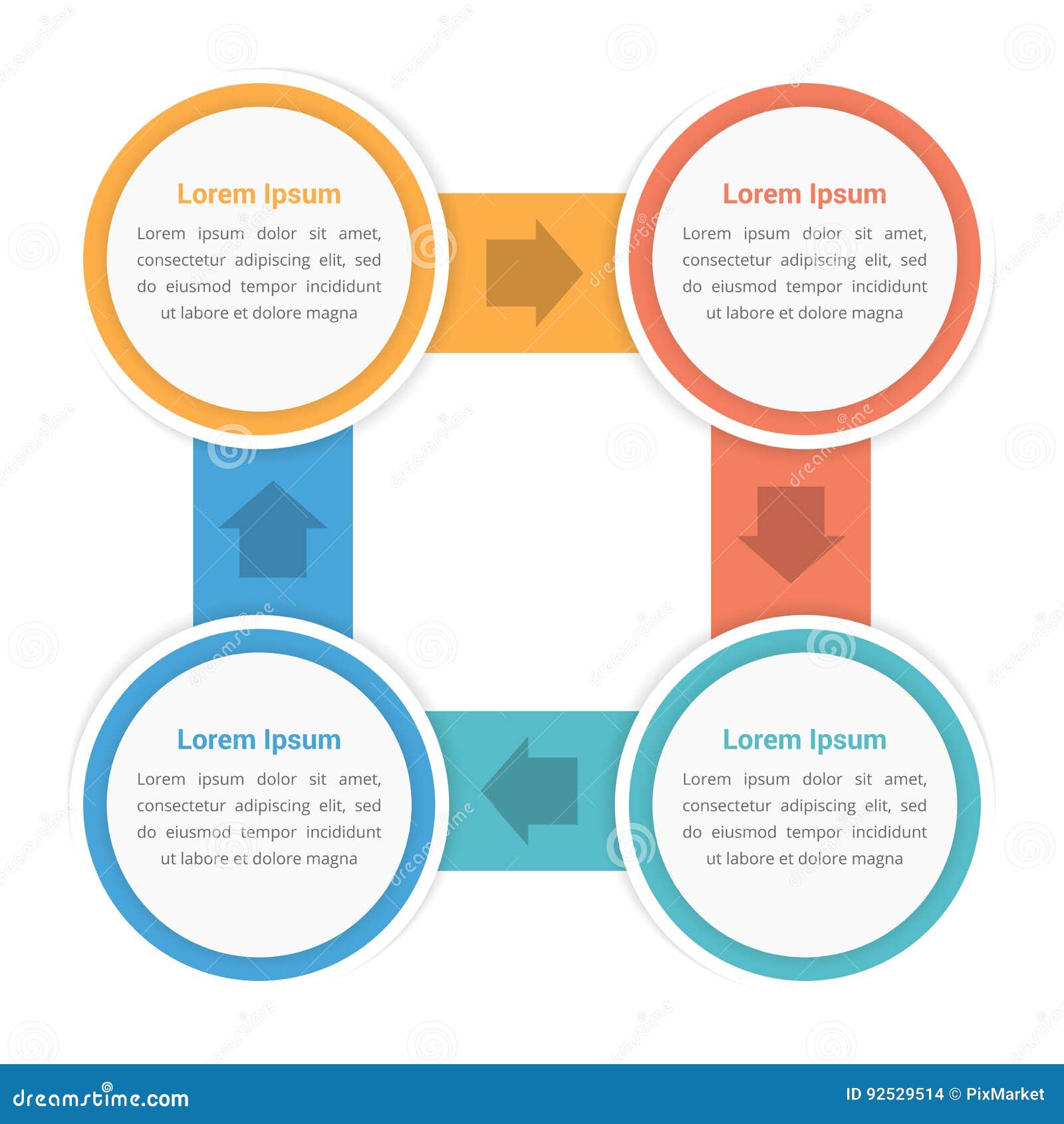 Lorem Ipsum

Lorem ipsum dolor sit amet, consectetur adipiscing elit, sed do eiusmod tempor incididunt ut labore et dolore magna

Lorem Ipsum

Lorem ipsum dolor sit amet, consectetur adipiscing elit, sed do eiusmod tempor incididunt ut labore et dolore magna

Lorem Ipsum

Lorem ipsum dolor sit amet, consectetur adipiscing elit, sed do eiusmod tempor incididunt ut labore et dolore magna

Lorem Ipsum

Lorem ipsum dolor sit amet, consectetur adipiscing elit, sed do eiusmod tempor incididunt ut labore et dolore magna

dreamstime.com

ID 92529514 © PixMarket