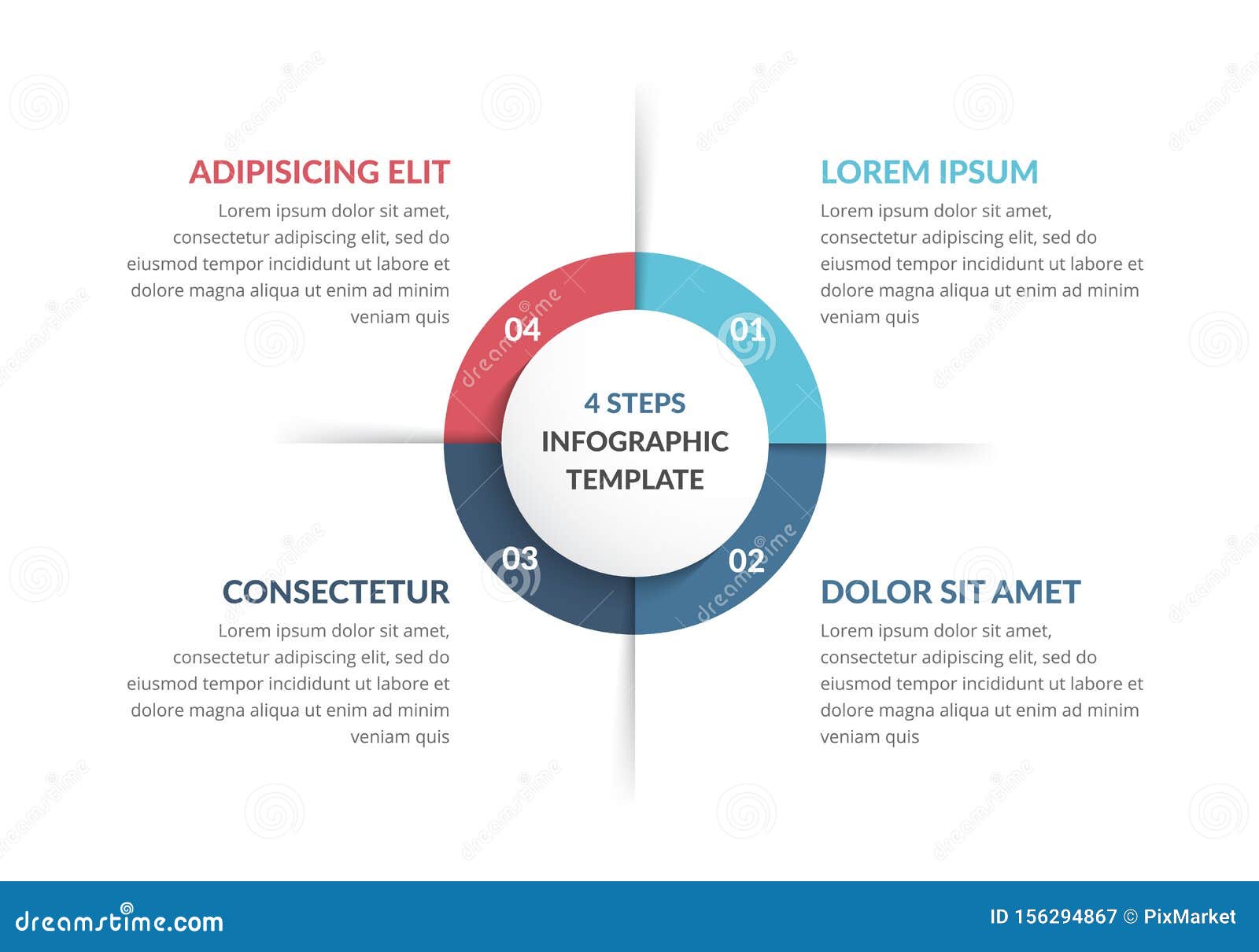 ADIPISICING ELIT

Lorem ipsum dolor sit amet, consectetur adipiscing elit, sed do eiusmod tempor incididunt ut labore et dolore magna aliqua ut enim ad minim veniam quis

LOREM IPSUM

Lorem ipsum dolor sit amet, consectetur adipiscing elit, sed do eiusmod tempor incididunt ut labore et dolore magna aliqua ut enim ad minim veniam quis

04

01

4 STEPS
INFOGRAPHIC
TEMPLATE

03

02

CONSECTETUR

Lorem ipsum dolor sit amet, consectetur adipiscing elit, sed do eiusmod tempor incididunt ut labore et dolore magna aliqua ut enim ad minim veniam quis

DOLOR SIT AMET

Lorem ipsum dolor sit amet, consectetur adipiscing elit, sed do eiusmod tempor incididunt ut labore et dolore magna aliqua ut enim ad minim veniam quis

dreamstime.com

ID 156294867 © PixMarket