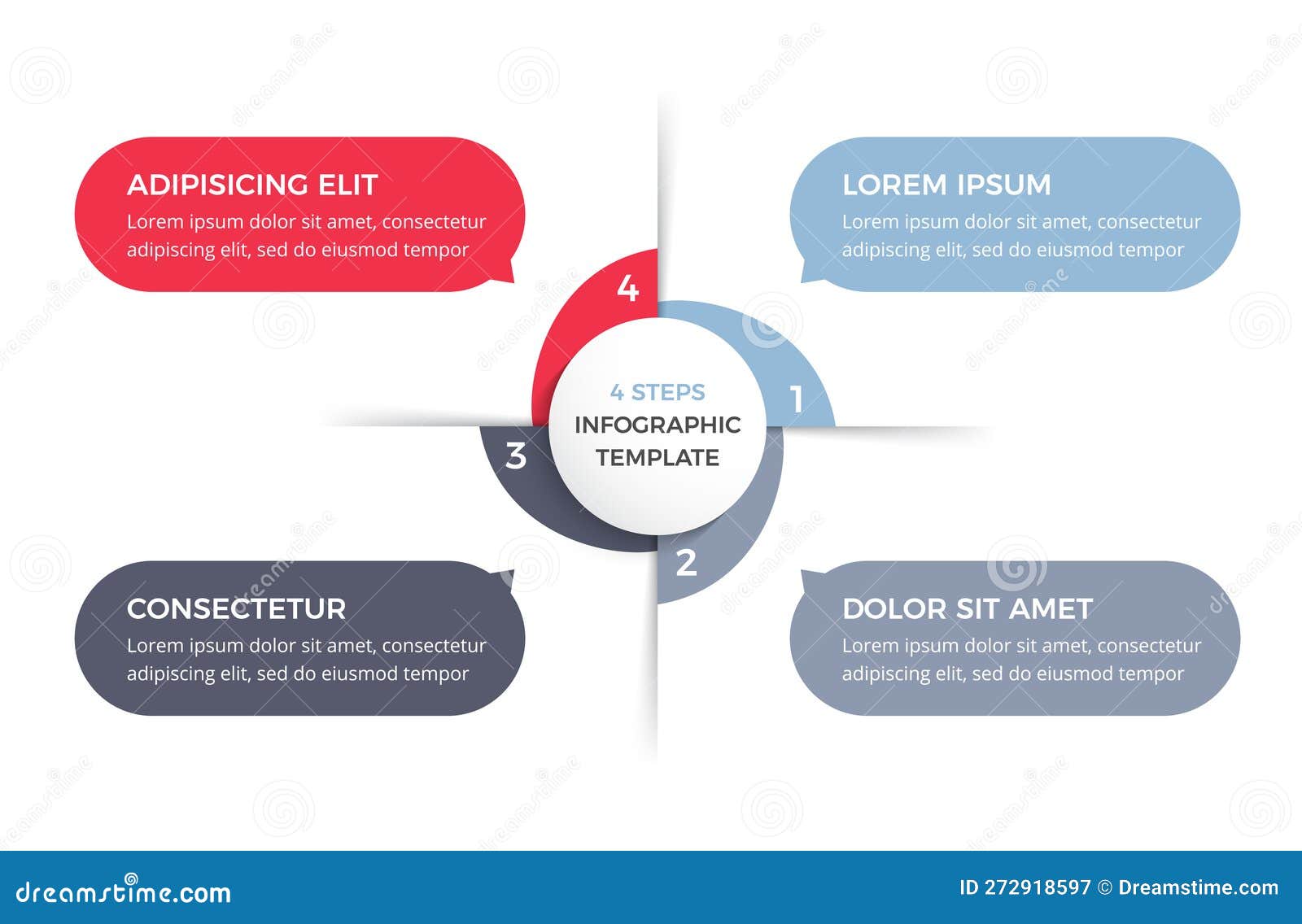 ADIPISICING ELIT
Lorem ipsum dolor sit amet, consectetur adipiscing elit, sed do eiusmod tempor

LOREM IPSUM
Lorem ipsum dolor sit amet, consectetur adipiscing elit, sed do eiusmod tempor

4

1

4 STEPS
INFOGRAPHIC
TEMPLATE

3

2

CONSECTETUR
Lorem ipsum dolor sit amet, consectetur adipiscing elit, sed do eiusmod tempor

DOLOR SIT AMET
Lorem ipsum dolor sit amet, consectetur adipiscing elit, sed do eiusmod tempor

dreamstime.com

ID 272918597 © Dreamstime.com