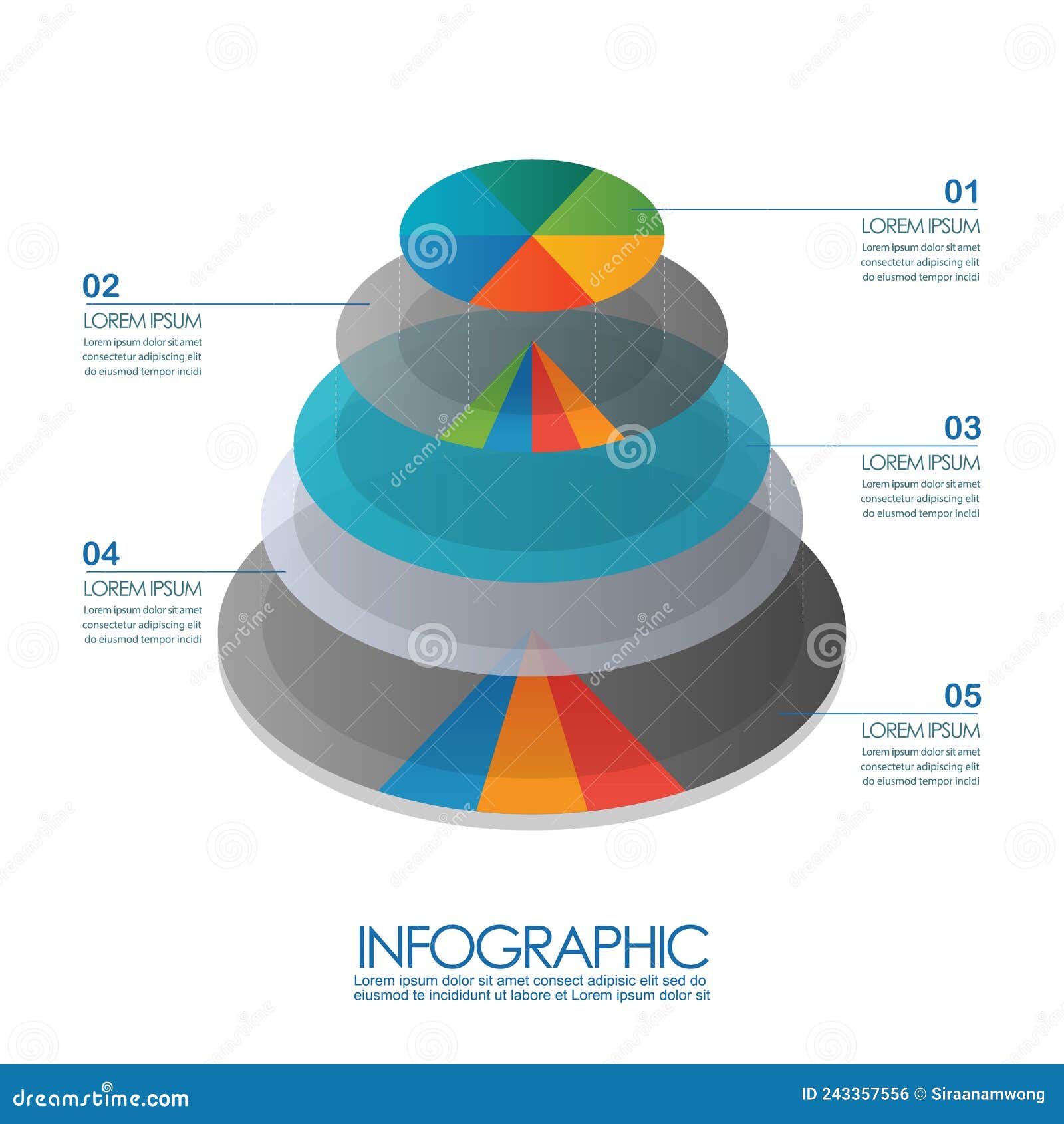 01
LOREM IPSUM
Lorem ipsum dolor sit amet consectetur adipiscing elit do eiusmod tempor incidi

02
LOREM IPSUM
Lorem ipsum dolor sit amet consectetur adipiscing elit do eiusmod tempor incidi

03
LOREM IPSUM
Lorem ipsum dolor sit amet consectetur adipiscing elit do eiusmod tempor incidi

04
LOREM IPSUM
Lorem ipsum dolor sit amet consectetur adipiscing elit do eiusmod tempor incidi

05
LOREM IPSUM
Lorem ipsum dolor sit amet consectetur adipiscing elit do eiusmod tempor incidi

INFOGRAPHIC
Lorem ipsum dolor sit amet consect adipisic elit sed do eiusmod te incididunt ut labore et Lorem ipsum dolor sit

dreamstime.com
ID 243357556 © Siraanamwong