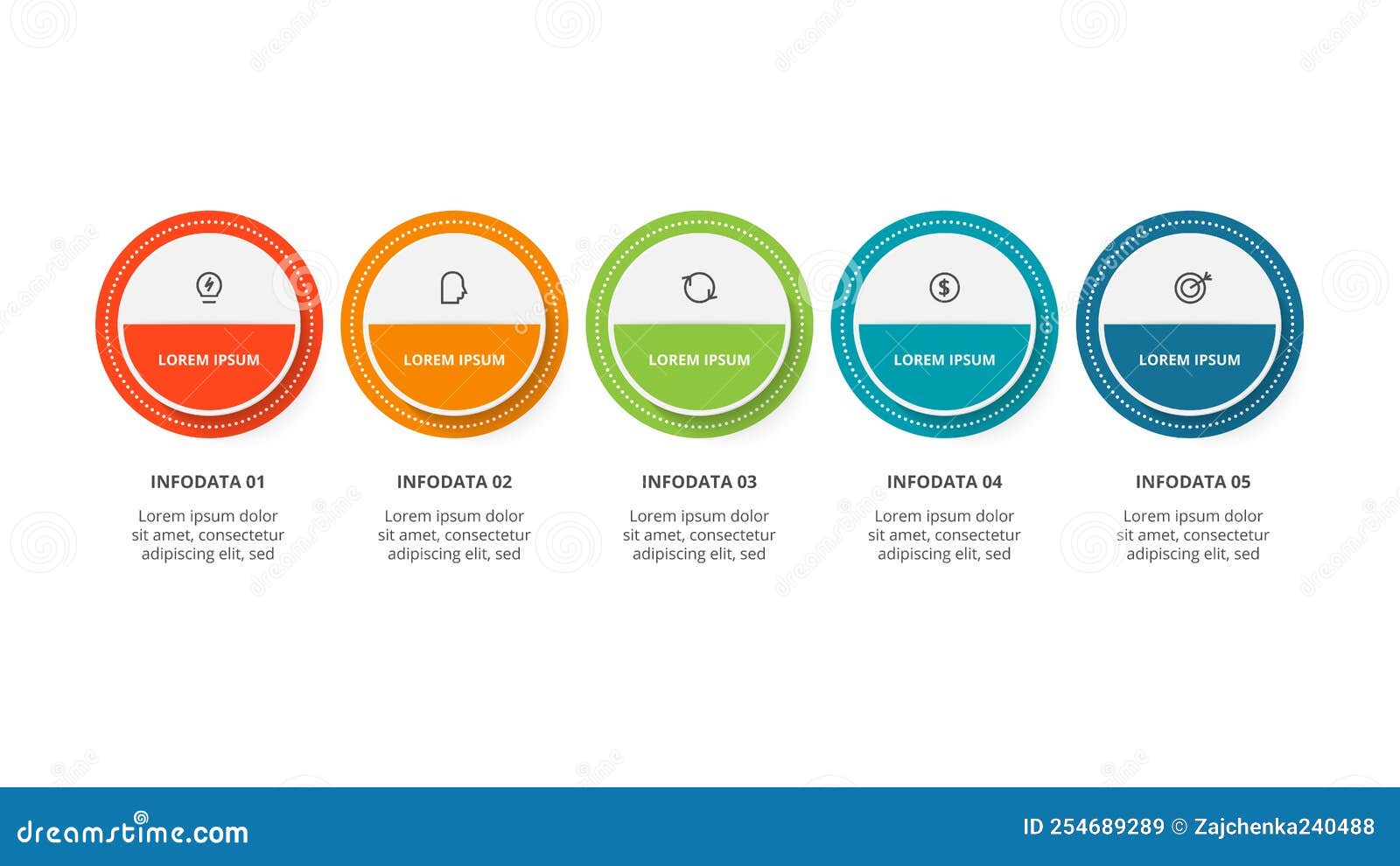 LOREM IPSUM

INFODATA 01

Lorem ipsum dolor sit amet, consectetur adipiscing elit, sed

LOREM IPSUM

INFODATA 02

Lorem ipsum dolor sit amet, consectetur adipiscing elit, sed

LOREM IPSUM

INFODATA 03

Lorem ipsum dolor sit amet, consectetur adipiscing elit, sed

LOREM IPSUM

INFODATA 04

Lorem ipsum dolor sit amet, consectetur adipiscing elit, sed

LOREM IPSUM

INFODATA 05

Lorem ipsum dolor sit amet, consectetur adipiscing elit, sed

dreamstime.com

ID 254689289 © Zajchenka240488