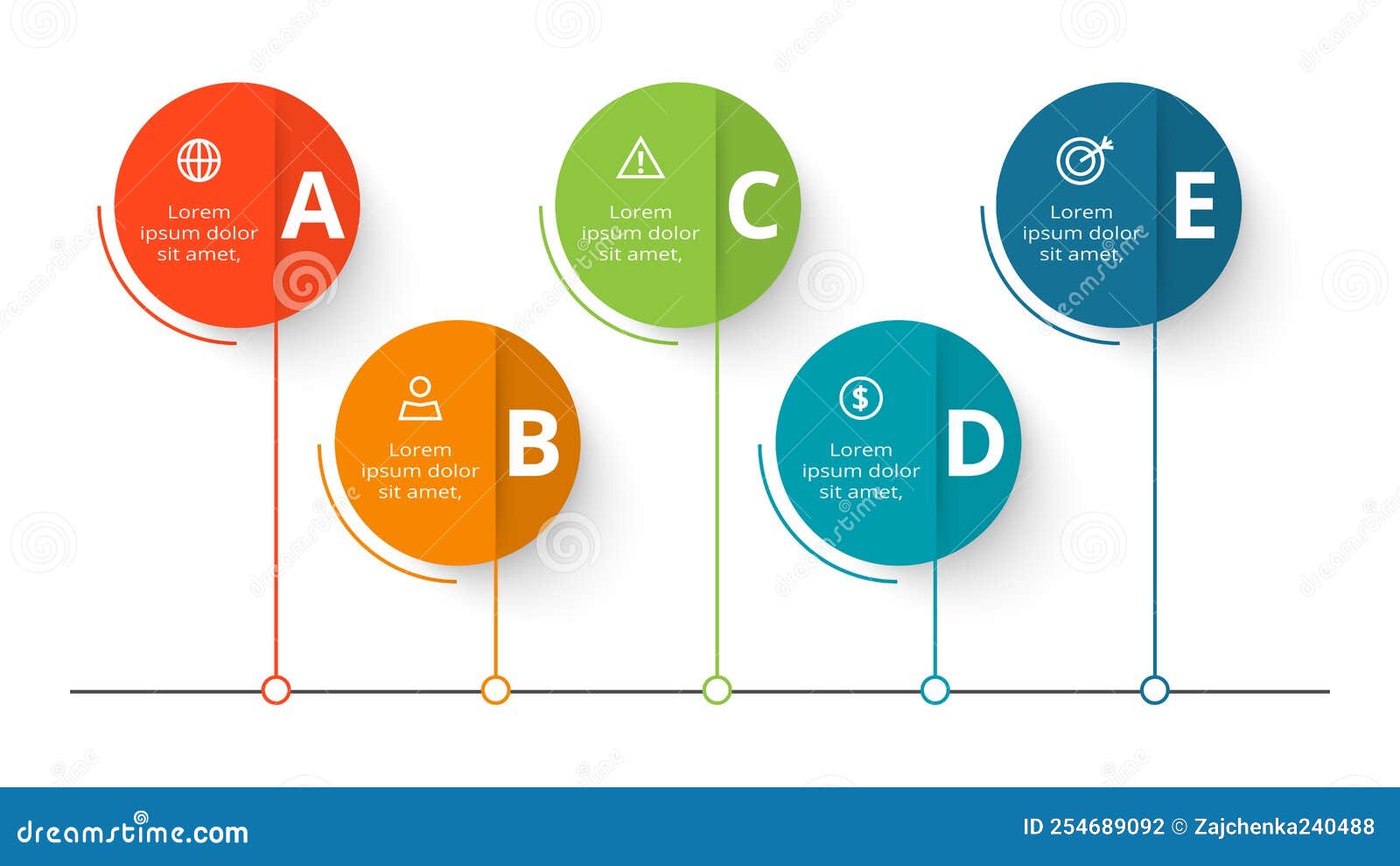 Lorem ipsum dolor sit amet,
A

Lorem ipsum dolor sit amet,
B

Lorem ipsum dolor sit amet,
C

Lorem ipsum dolor sit amet,
D

Lorem ipsum dolor sit amet,
E

dreamstime.com
ID 254689092 © Zajchenka240488