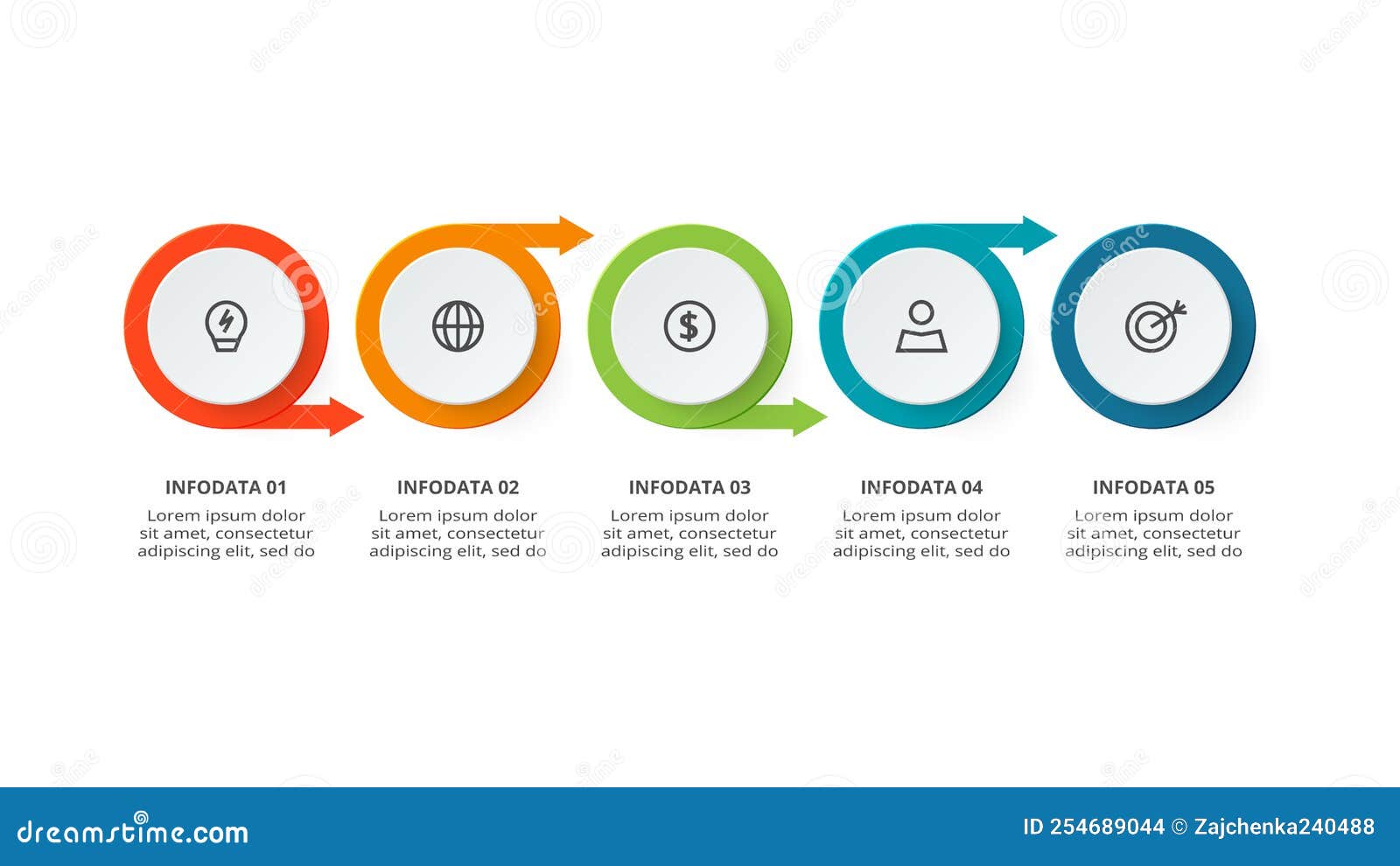 INFODATA 01
Lorem ipsum dolor sit amet, consectetur adipiscing elit, sed do

INFODATA 02
Lorem ipsum dolor sit amet, consectetur adipiscing elit, sed do

INFODATA 03
Lorem ipsum dolor sit amet, consectetur adipiscing elit, sed do

INFODATA 04
Lorem ipsum dolor sit amet, consectetur adipiscing elit, sed do

INFODATA 05
Lorem ipsum dolor sit amet, consectetur adipiscing elit, sed do

dreamstime.com

ID 254689044 © Zajchenka240488