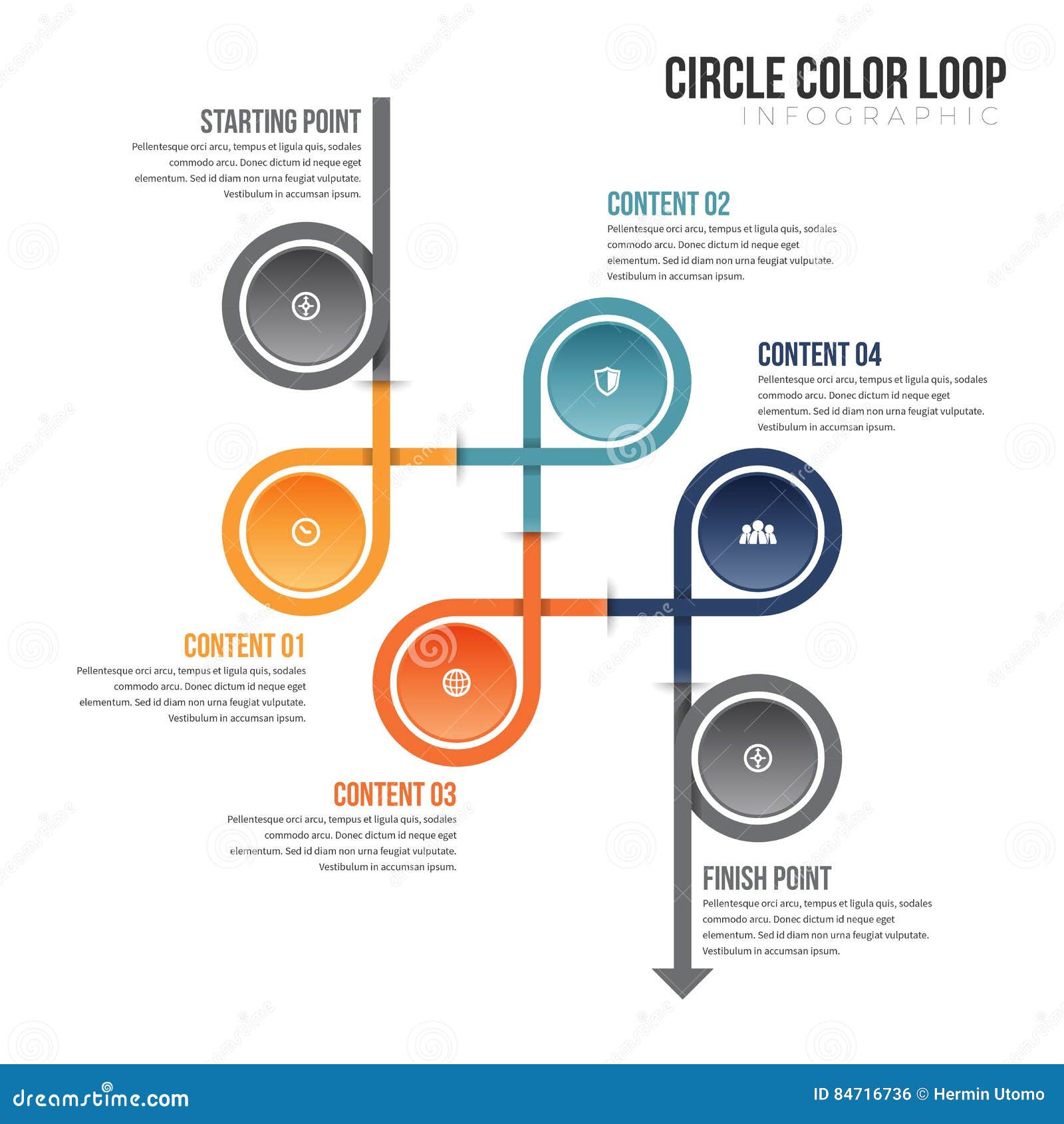 CIRCLE COLOR LOOP
INFOGRAPHIC

STARTING POINT
Pellentesque orci arcu, tempus et ligula quis, sodales commodo arcu. Donec dictum id neque eget elementum. Sed id diam non urna feugiat vulputate. Vestibulum in accumsan ipsum.

CONTENT 02
Pellentesque orci arcu, tempus et ligula quis, sodales commodo arcu. Donec dictum id neque eget elementum. Sed id diam non urna feugiat vulputate. Vestibulum in accumsan ipsum.

CONTENT 04
Pellentesque orci arcu, tempus et ligula quis, sodales commodo arcu. Donec dictum id neque eget elementum. Sed id diam non urna feugiat vulputate. Vestibulum in accumsan ipsum.

CONTENT 01
Pellentesque orci arcu, tempus et ligula quis, sodales commodo arcu. Donec dictum id neque eget elementum. Sed id diam non urna feugiat vulputate. Vestibulum in accumsan ipsum.

CONTENT 03
Pellentesque orci arcu, tempus et ligula quis, sodales commodo arcu. Donec dictum id neque eget elementum. Sed id diam non urna feugiat vulputate. Vestibulum in accumsan ipsum.

FINISH POINT
Pellentesque orci arcu, tempus et ligula quis, sodales commodo arcu. Donec dictum id neque eget elementum. Sed id diam non urna feugiat vulputate. Vestibulum in accumsan ipsum.

dreamstime.com
ID 84716736 © Hermin Utomo