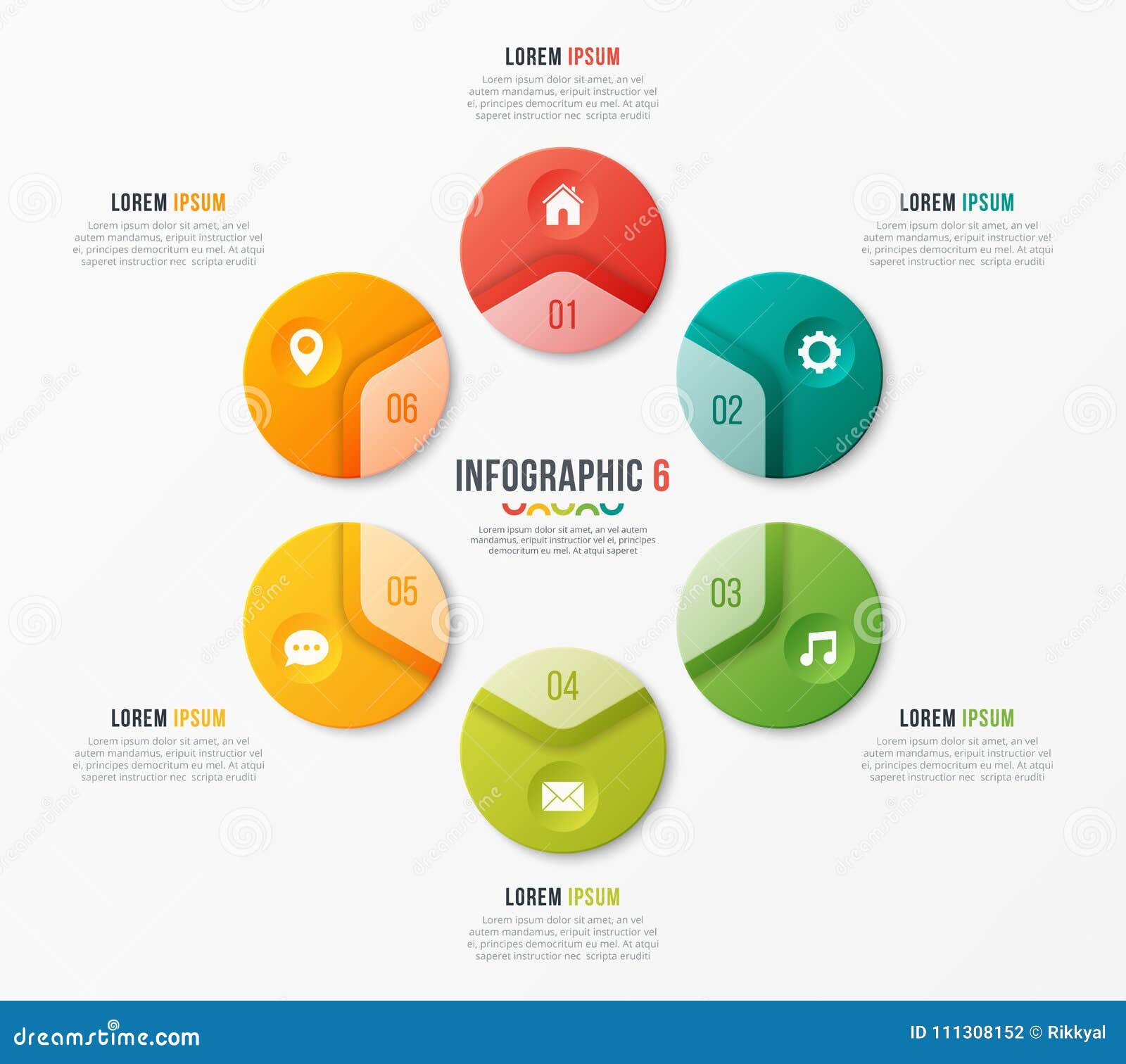 LOREM IPSUM

Lorem ipsum dolor sit amet, an vel autem mandamus, eripuit instructior vel ei, principes democritum eu mel. At atqui saperet instructior nec scripta eruditi

LOREM IPSUM

Lorem ipsum dolor sit amet, an vel autem mandamus, eripuit instructior vel ei, principes democritum eu mel. At atqui saperet instructior nec scripta eruditi

LOREM IPSUM

Lorem ipsum dolor sit amet, an vel autem mandamus, eripuit instructior vel ei, principes democritum eu mel. At atqui saperet instructior nec scripta eruditi

01

06

02

INFOGRAPHIC 6

Lorem ipsum dolor sit amet, an vel autem mandamus, eripuit instructior vel ei, principes democritum eu mel. At atqui saperet

05

03

04

LOREM IPSUM

Lorem ipsum dolor sit amet, an vel autem mandamus, eripuit instructior vel ei, principes democritum eu mel. At atqui saperet instructior nec scripta eruditi

LOREM IPSUM

Lorem ipsum dolor sit amet, an vel autem mandamus, eripuit instructior vel ei, principes democritum eu mel. At atqui saperet instructior nec scripta eruditi

LOREM IPSUM

Lorem ipsum dolor sit amet, an vel autem mandamus, eripuit instructior vel ei, principes democritum eu mel. At atqui saperet instructior nec scripta eruditi

dreamstime.com

ID 111308152 © Rikkyal