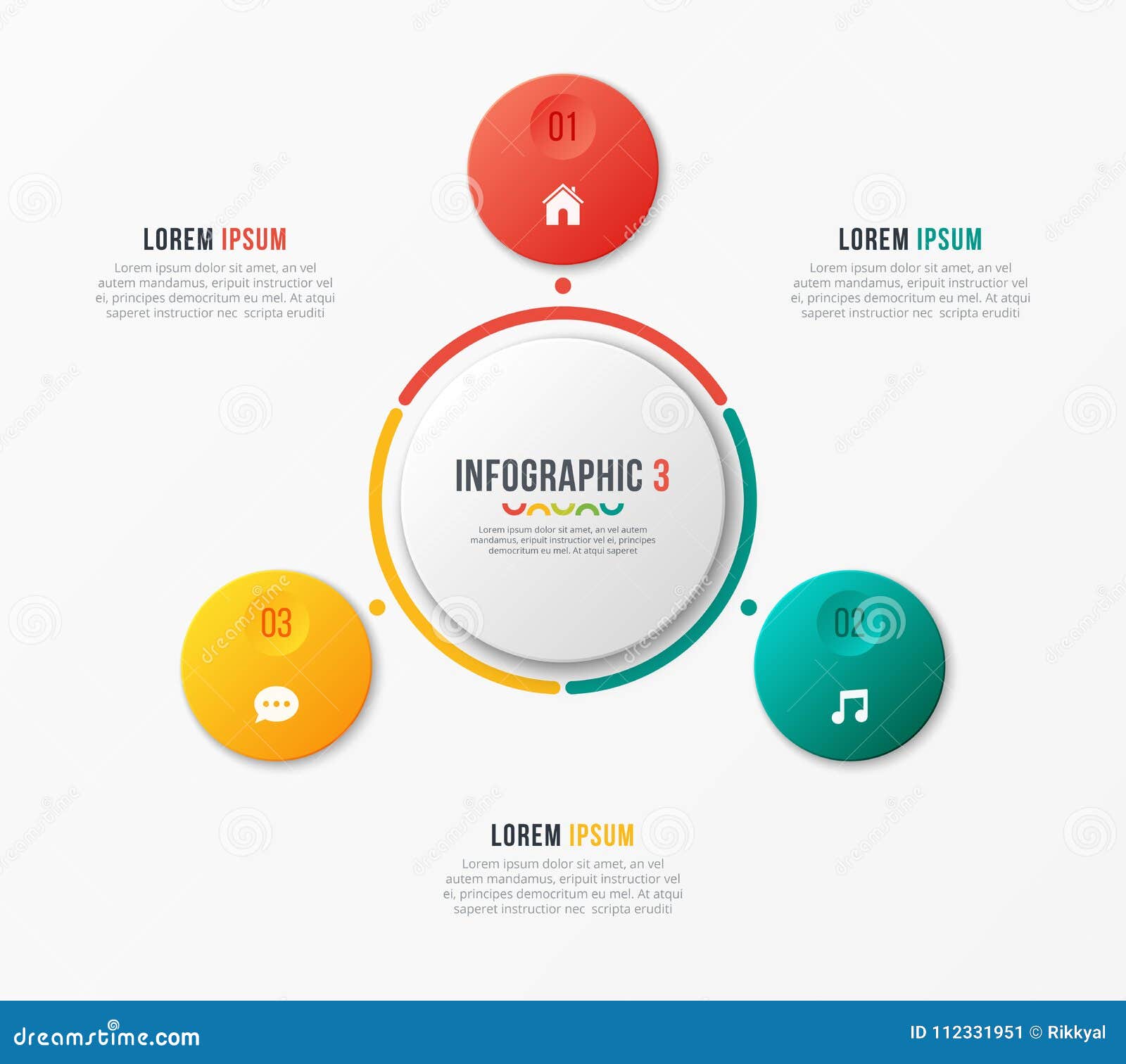 01

LOREM IPSUM
Lorem ipsum dolor sit amet, an vel autem mandamus, eripuit instructior vel ei, principes democritum eu mel. At atqui saperet instructior nec scripta eruditi

LOREM IPSUM
Lorem ipsum dolor sit amet, an vel autem mandamus, eripuit instructior vel ei, principes democritum eu mel. At atqui saperet instructior nec scripta eruditi

INFOGRAPHIC 3
Lorem ipsum dolor sit amet, an vel autem mandamus, eripuit instructior vel ei, principes democritum eu mel. At atqui saperet

03

02

LOREM IPSUM
Lorem ipsum dolor sit amet, an vel autem mandamus, eripuit instructior vel ei, principes democritum eu mel. At atqui saperet instructior nec scripta eruditi

dreamstime.com
ID 112331951 © Rikkyal