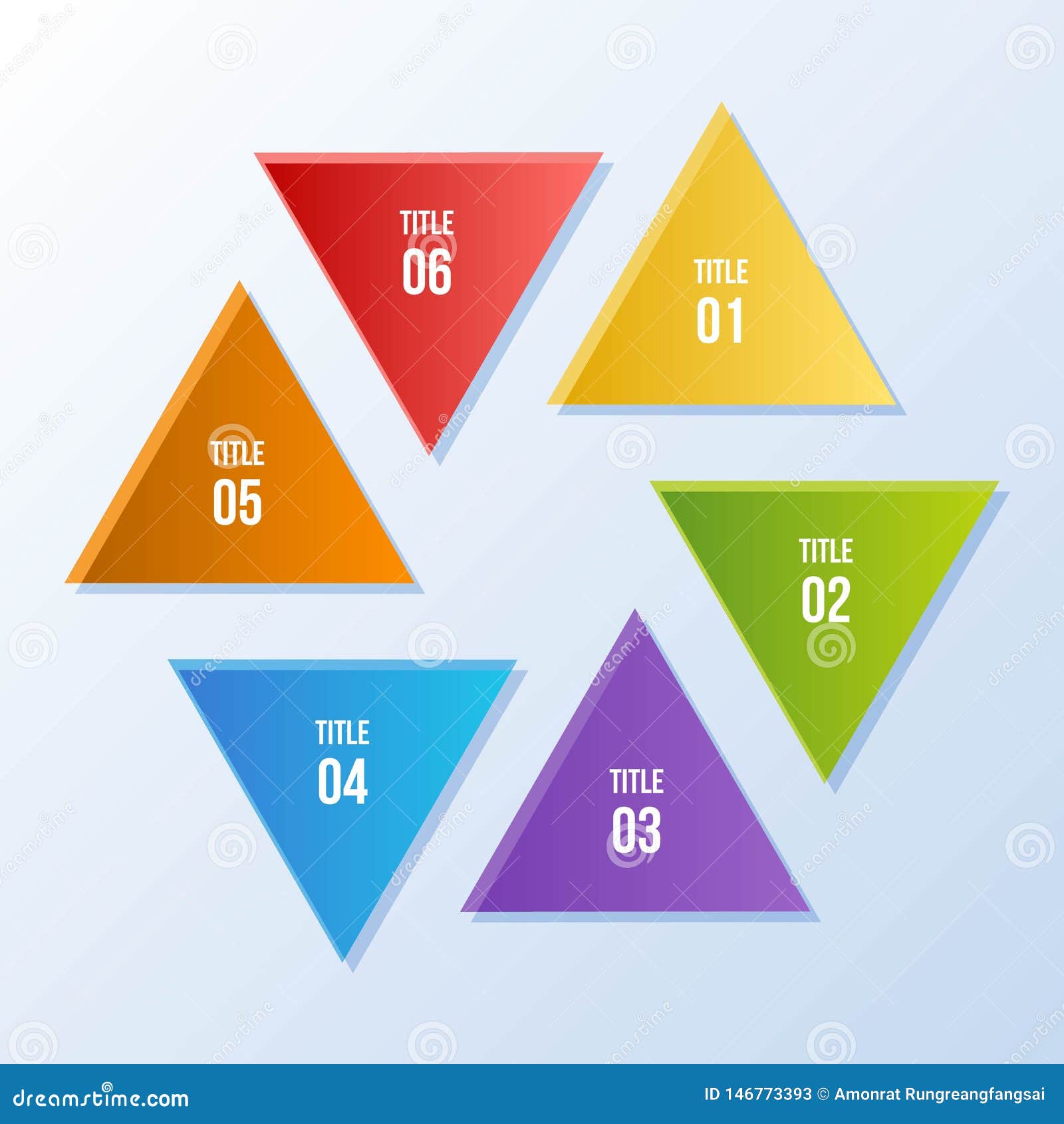 TITLE
06

TITLE
01

TITLE
05

TITLE
02

TITLE
04

TITLE
03

dreamstime.com

ID 146773393 © Amonrat Rungreangfangsai