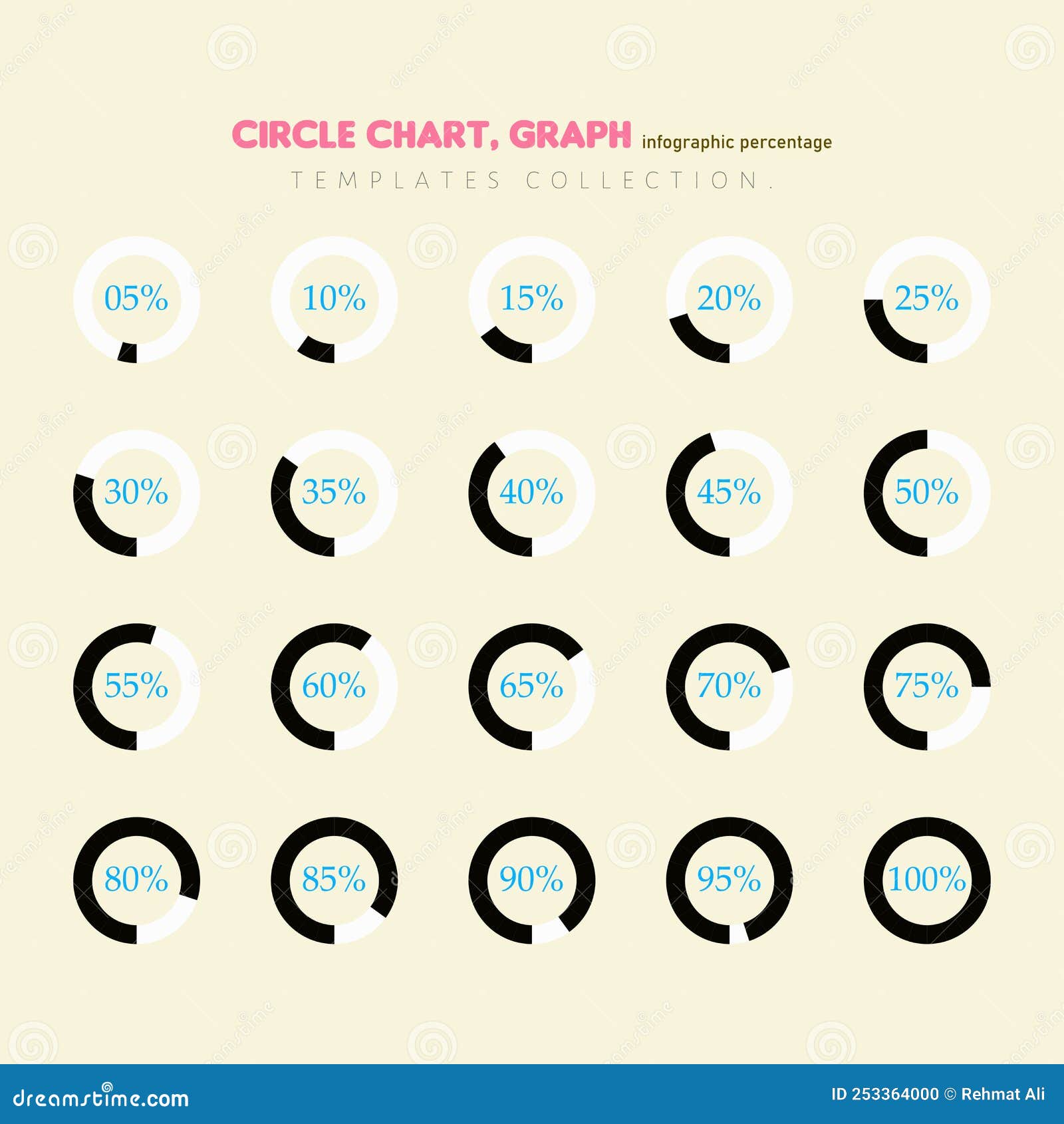 CIRCLE CHART, GRAPH infographic percentage
TEMPLATES COLLECTION.

05% 10% 15% 20% 25%

30% 35% 40% 45% 50%

55% 60% 65% 70% 75%

80% 85% 90% 95% 100%

dreamstime.com
ID 253364000 © Rehmat Ali