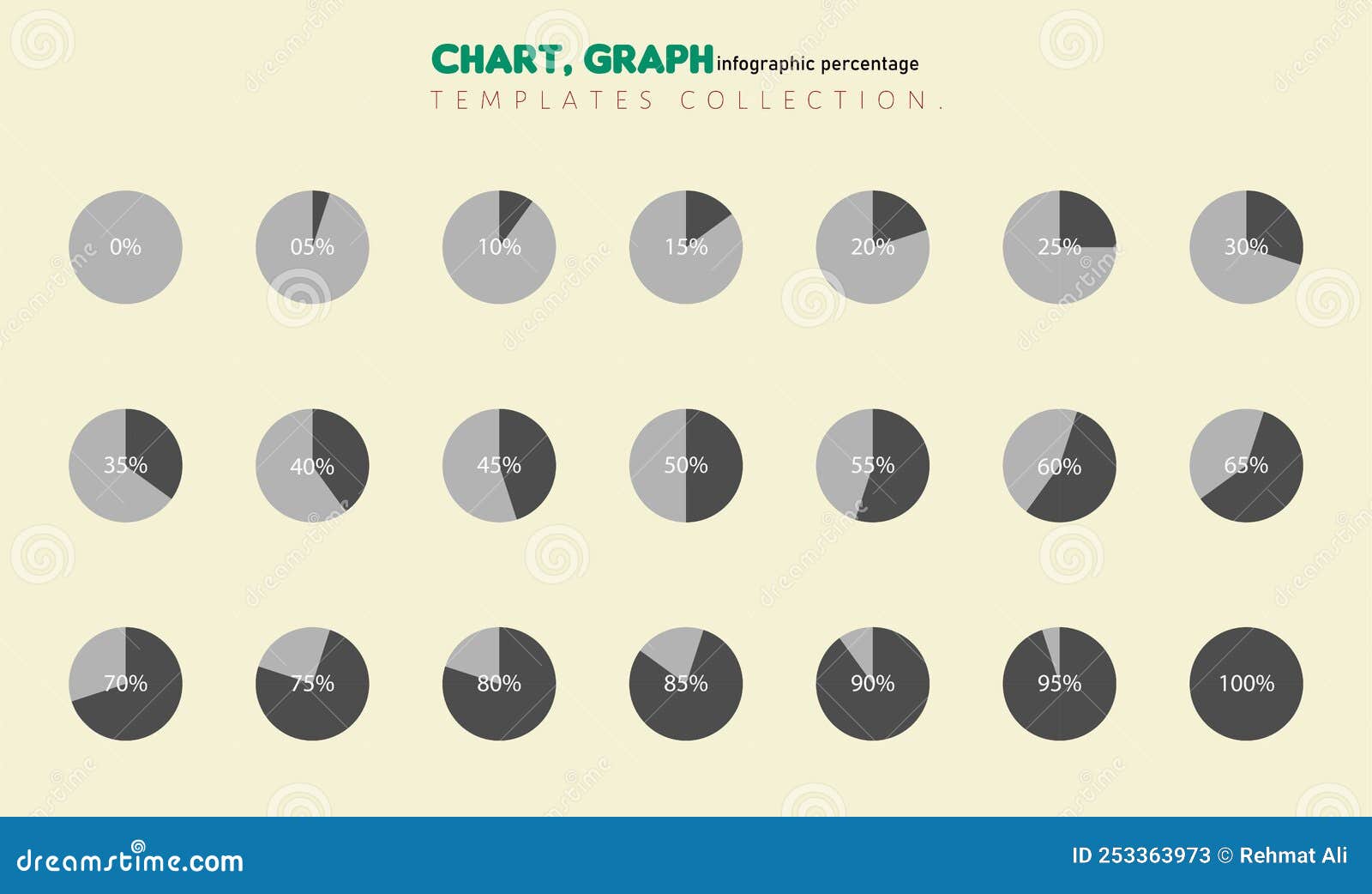 CHART, GRAPH infographic percentage
TEMPLATES COLLECTION.

0%
05%
10%
15%
20%
25%
30%

35%
40%
45%
50%
55%
60%
65%

70%
75%
80%
85%
90%
95%
100%

dreamstime.com
ID 253363973 © Rehmat Ali