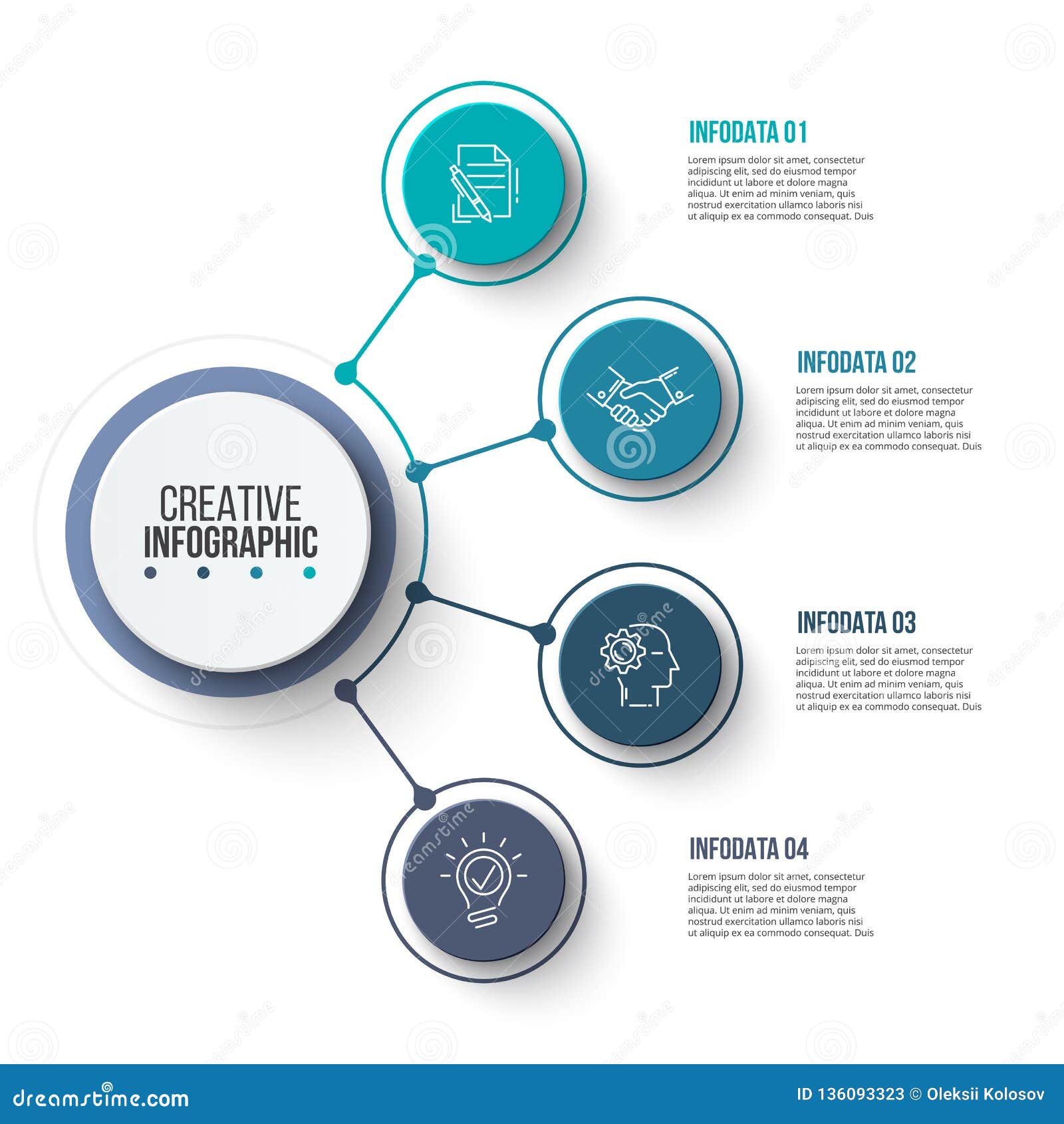 CREATIVE INFOGRAPHIC

INFODATA 01

Lorem ipsum dolor sit amet, consectetur adipiscing elit, sed do eiusmod tempor incididunt ut labore et dolore magna aliqua. Ut enim ad minim veniam, quis nostrud exercitation ullamco laboris nisi ut aliquip ex ea commodo consequat. Duis

INFODATA 02

Lorem ipsum dolor sit amet, consectetur adipiscing elit, sed do eiusmod tempor incididunt ut labore et dolore magna aliqua. Ut enim ad minim veniam, quis nostrud exercitation ullamco laboris nisi ut aliquip ex ea commodo consequat. Duis

INFODATA 03

Lorem ipsum dolor sit amet, consectetur adipiscing elit, sed do eiusmod tempor incididunt ut labore et dolore magna aliqua. Ut enim ad minim veniam, quis nostrud exercitation ullamco laboris nisi ut aliquip ex ea commodo consequat. Duis

INFODATA 04

Lorem ipsum dolor sit amet, consectetur adipiscing elit, sed do eiusmod tempor incididunt ut labore et dolore magna aliqua. Ut enim ad minim veniam, quis nostrud exercitation ullamco laboris nisi ut aliquip ex ea commodo consequat. Duis

dreamstime.com

ID 136093323 © Oleksii Kolosov