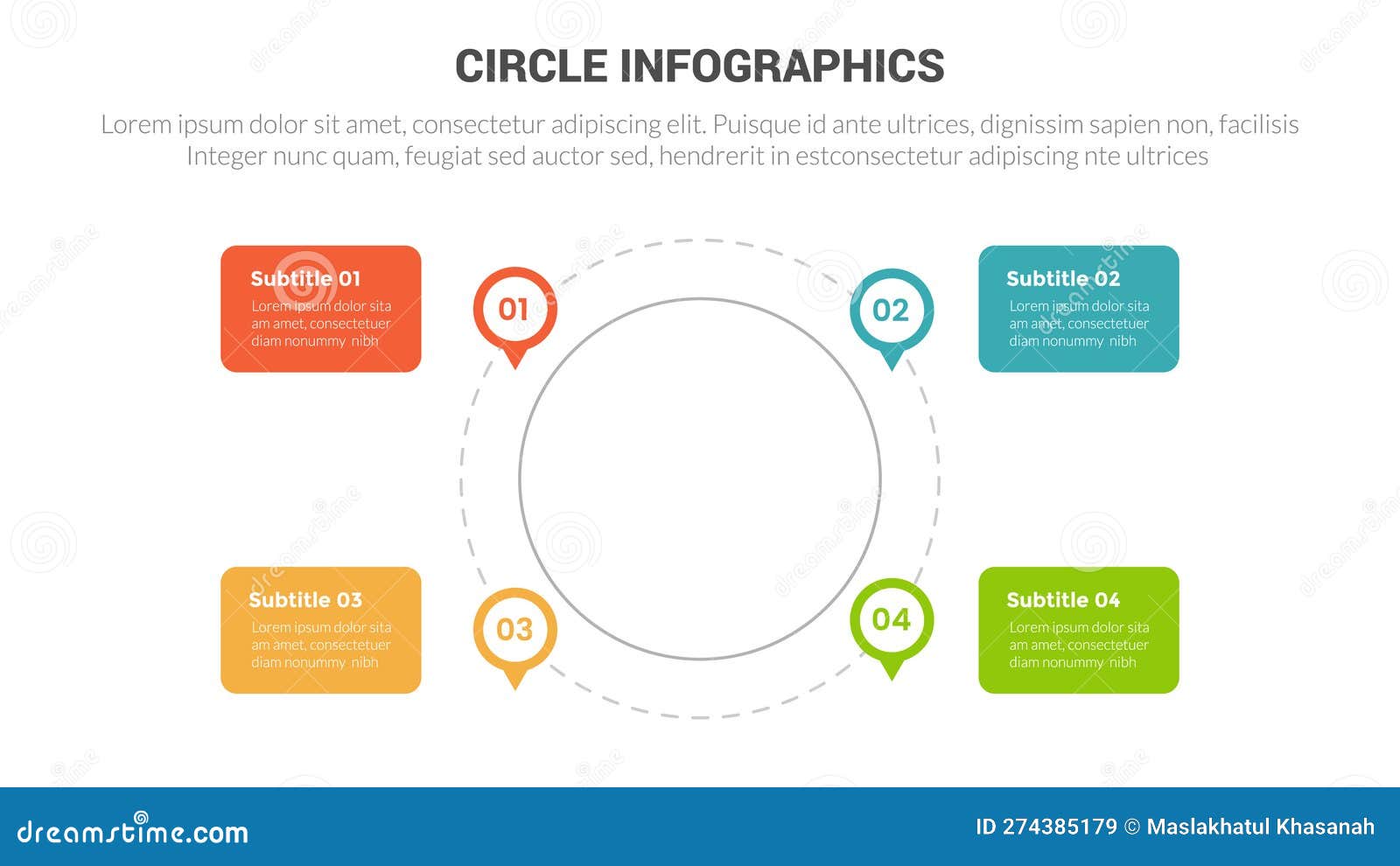 CIRCLE INFOGRAPHICS

Lorem ipsum dolor sit amet, consectetur adipiscing elit. Puisque id ante ultrices, dignissim sapien non, facilisis Integer nunc quam, feugiat sed auctor sed, hendrerit in estconsectetur adipiscing nte ultrices

Subtitle 01
Lorem ipsum dolor sita am amet, consectetuer diam nonummy nibh

01

02

Subtitle 02
Lorem ipsum dolor sita am amet, consectetuer diam nonummy nibh

Subtitle 03
Lorem ipsum dolor sita am amet, consectetuer diam nonummy nibh

03

04

Subtitle 04
Lorem ipsum dolor sita am amet, consectetuer diam nonummy nibh

dreamstime.com

ID 274385179 © Maslakhatul Khasanah