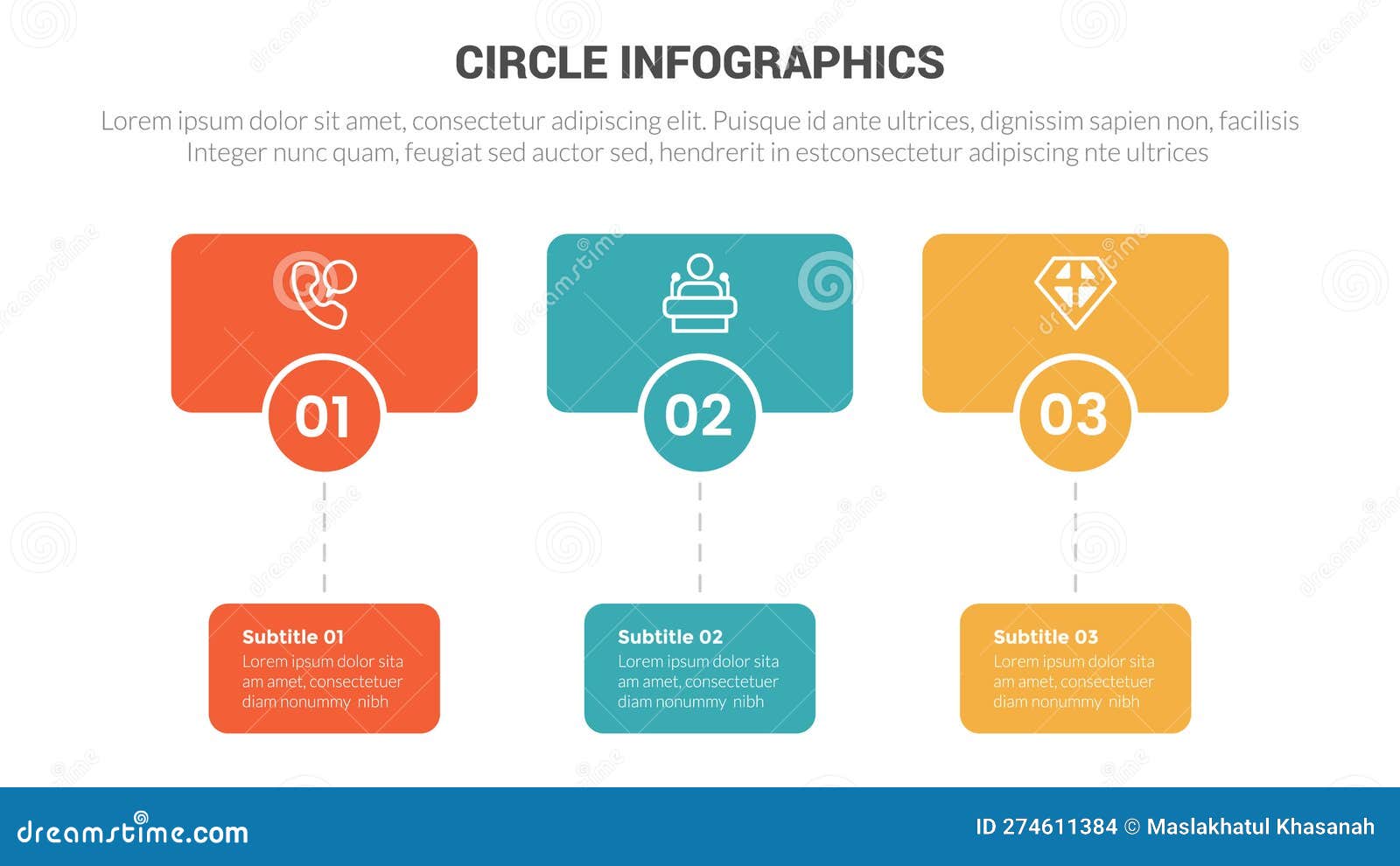 CIRCLE INFOGRAPHICS

Lorem ipsum dolor sit amet, consectetur adipiscing elit. Puisque id ante ultrices, dignissim sapien non, facilisis Integer nunc quam, feugiat sed auctor sed, hendrerit in estconsectetur adipiscing nte ultrices

01

02

03

Subtitle 01
Lorem ipsum dolor sita am amet, consectetuer diam nonummy nibh

Subtitle 02
Lorem ipsum dolor sita am amet, consectetuer diam nonummy nibh

Subtitle 03
Lorem ipsum dolor sita am amet, consectetuer diam nonummy nibh

dreamstime.com

ID 274611384 © Maslakhatul Khasanah