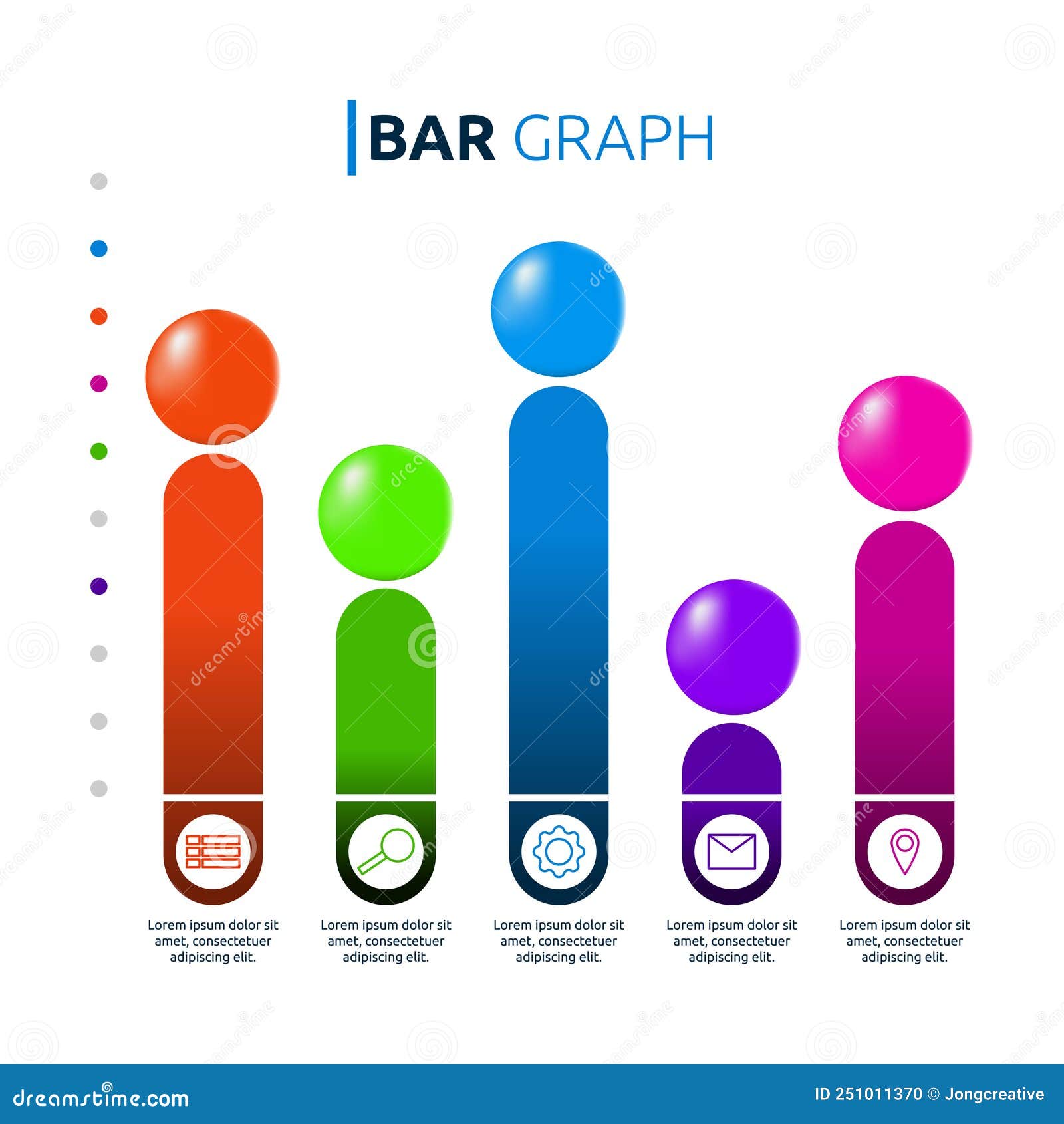 BAR GRAPH

Lorem ipsum dolor sit amet, consectetuer adipiscing elit.

Lorem ipsum dolor sit amet, consectetuer adipiscing elit.

Lorem ipsum dolor sit amet, consectetuer adipiscing elit.

Lorem ipsum dolor sit amet, consectetuer adipiscing elit.

Lorem ipsum dolor sit amet, consectetuer adipiscing elit.

dreamstime.com

ID 251011370 © Jongcreative