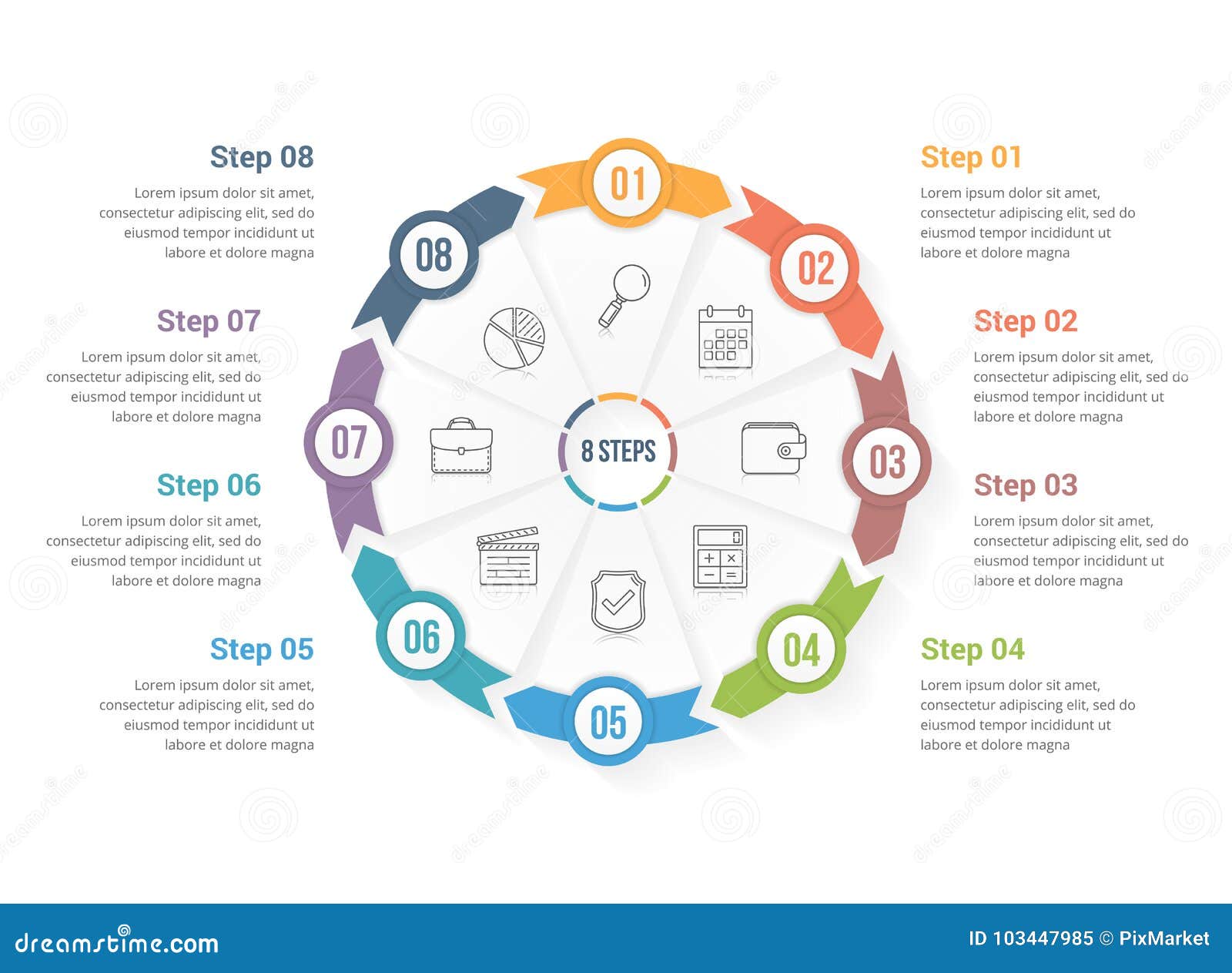 Step 08
Lorem ipsum dolor sit amet, consectetur adipiscing elit, sed do eiusmod tempor incididunt ut labore et dolore magna

Step 07
Lorem ipsum dolor sit amet, consectetur adipiscing elit, sed do eiusmod tempor incididunt ut labore et dolore magna

Step 06
Lorem ipsum dolor sit amet, consectetur adipiscing elit, sed do eiusmod tempor incididunt ut labore et dolore magna

Step 05
Lorem ipsum dolor sit amet, consectetur adipiscing elit, sed do eiusmod tempor incididunt ut labore et dolore magna

01
02
03
04
05
06
07
08
8 STEPS

Step 01
Lorem ipsum dolor sit amet, consectetur adipiscing elit, sed do eiusmod tempor incididunt ut labore et dolore magna

Step 02
Lorem ipsum dolor sit amet, consectetur adipiscing elit, sed do eiusmod tempor incididunt ut labore et dolore magna

Step 03
Lorem ipsum dolor sit amet, consectetur adipiscing elit, sed do eiusmod tempor incididunt ut labore et dolore magna

Step 04
Lorem ipsum dolor sit amet, consectetur adipiscing elit, sed do eiusmod tempor incididunt ut labore et dolore magna

dreamstime.com
ID 103447985 © PixMarket