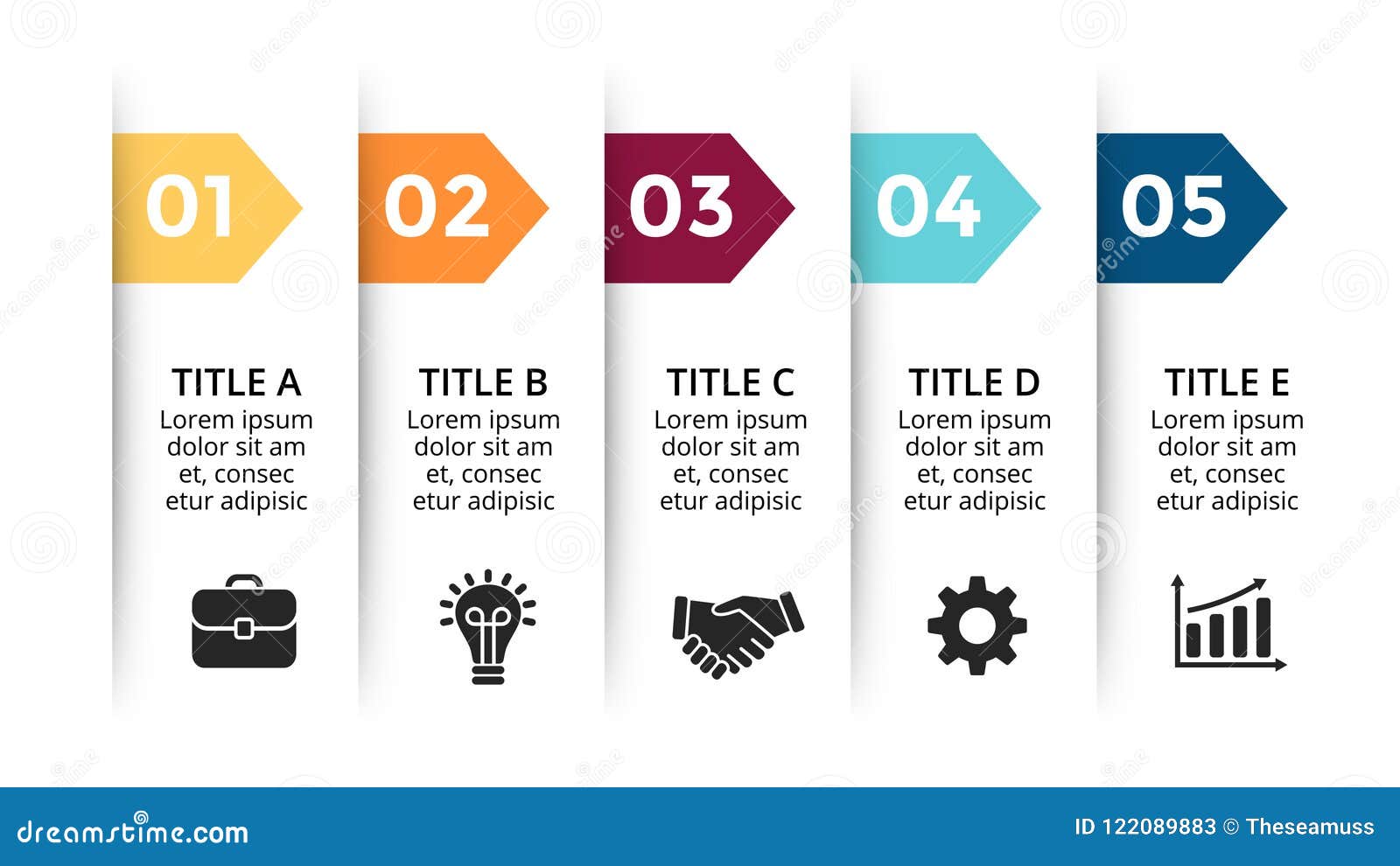 01

TITLE A
Lorem ipsum dolor sit am et, consec etur adipisic

02

TITLE B
Lorem ipsum dolor sit am et, consec etur adipisic

03

TITLE C
Lorem ipsum dolor sit am et, consec etur adipisic

04

TITLE D
Lorem ipsum dolor sit am et, consec etur adipisic

05

TITLE E
Lorem ipsum dolor sit am et, consec etur adipisic

dreamstime.com

ID 122089883 © Theseamuss