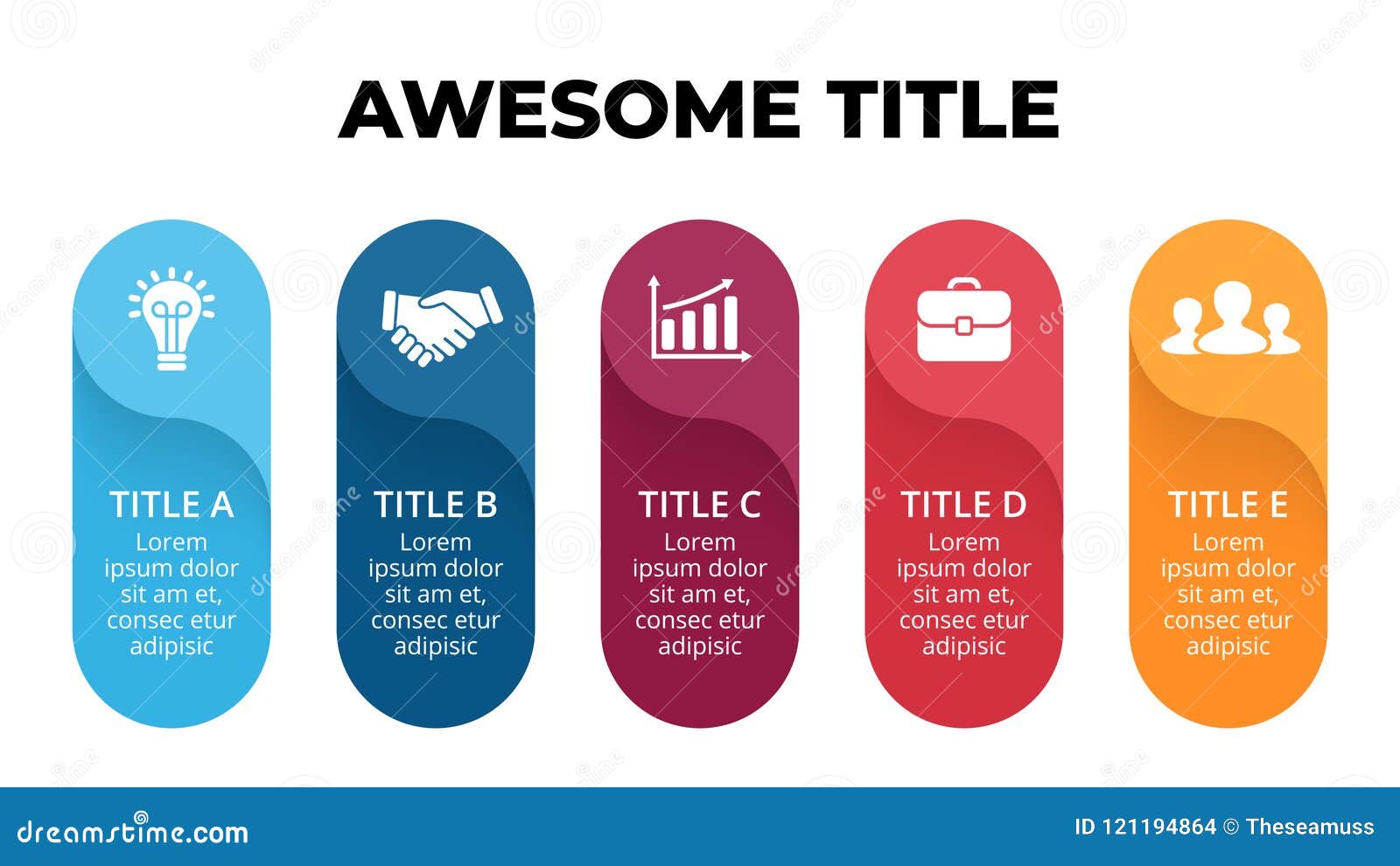 AWESOME TITLE

TITLE A
Lorem ipsum dolor sit am et, consec etur adipisic

TITLE B
Lorem ipsum dolor sit am et, consec etur adipisic

TITLE C
Lorem ipsum dolor sit am et, consec etur adipisic

TITLE D
Lorem ipsum dolor sit am et, consec etur adipisic

TITLE E
Lorem ipsum dolor sit am et, consec etur adipisic

dreamstime.com

ID 121194864 © Theseamuss