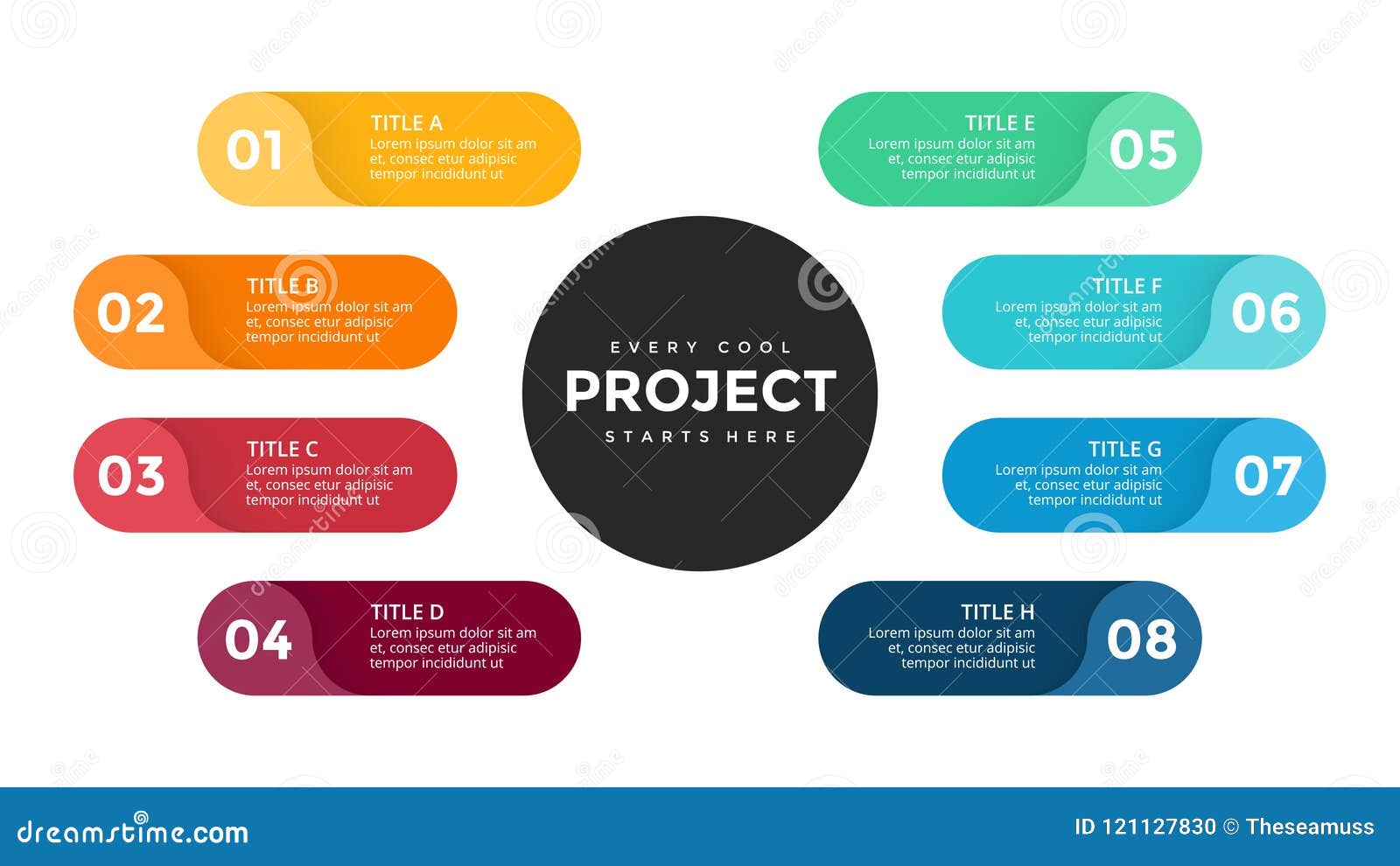 01
TITLE A
Lorem ipsum dolor sit am et, consec etur adipisic tempor incididunt ut

02
TITLE B
Lorem ipsum dolor sit am et, consec etur adipisic tempor incididunt ut

03
TITLE C
Lorem ipsum dolor sit am et, consec etur adipisic tempor incididunt ut

04
TITLE D
Lorem ipsum dolor sit am et, consec etur adipisic tempor incididunt ut

EVERY COOL
PROJECT
STARTS HERE

TITLE E
Lorem ipsum dolor sit am et, consec etur adipisic tempor incididunt ut
05

TITLE F
Lorem ipsum dolor sit am et, consec etur adipisic tempor incididunt ut
06

TITLE G
Lorem ipsum dolor sit am et, consec etur adipisic tempor incididunt ut
07

TITLE H
Lorem ipsum dolor sit am et, consec etur adipisic tempor incididunt ut
08

dreamstime.com
ID 121127830 © Theseamuss