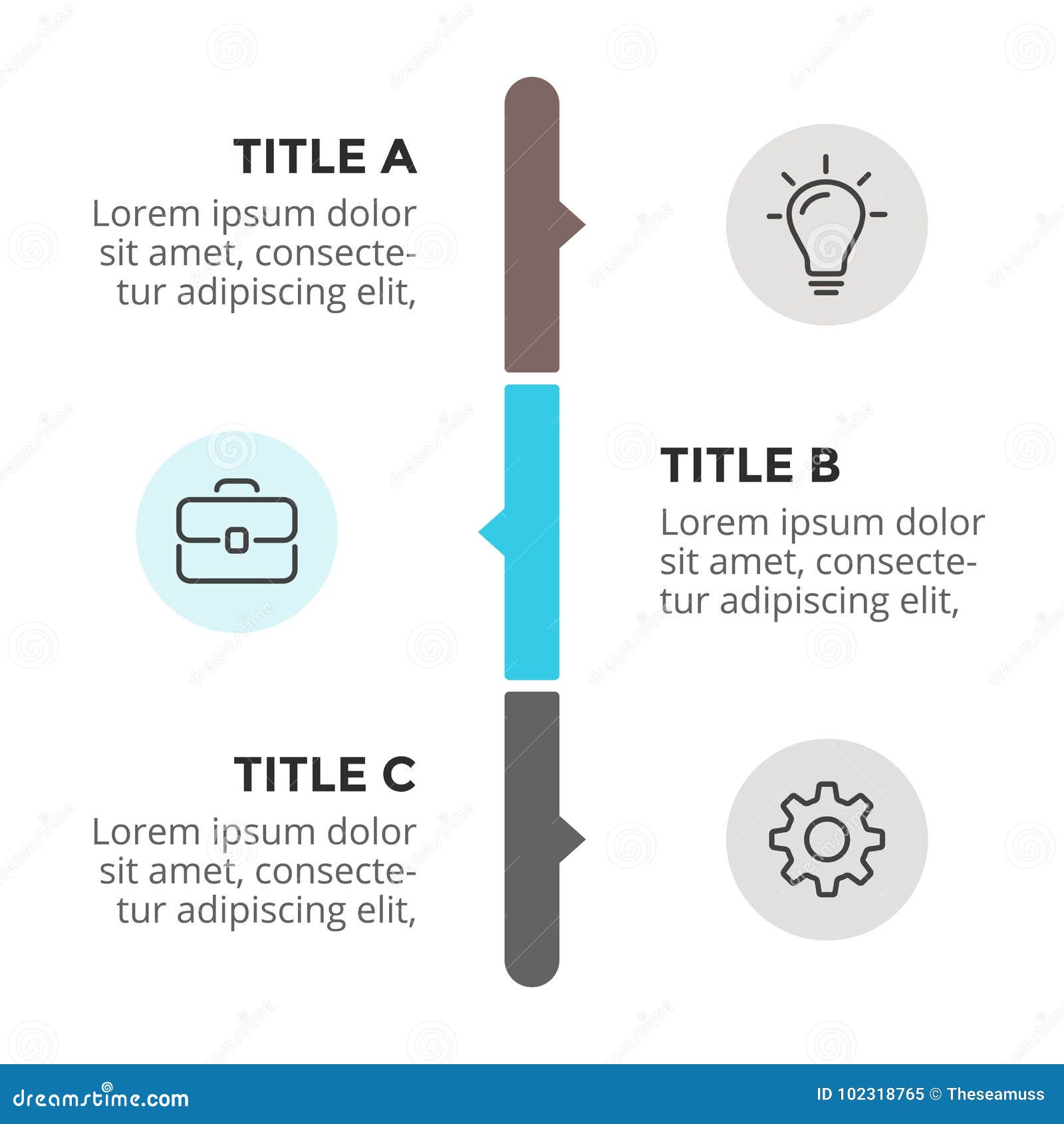 TITLE A
Lorem ipsum dolor sit amet, consectetur adipiscing elit,

TITLE B
Lorem ipsum dolor sit amet, consectetur adipiscing elit,

TITLE C
Lorem ipsum dolor sit amet, consectetur adipiscing elit,

dreamstime.com
ID 102318765 © Theseamuss