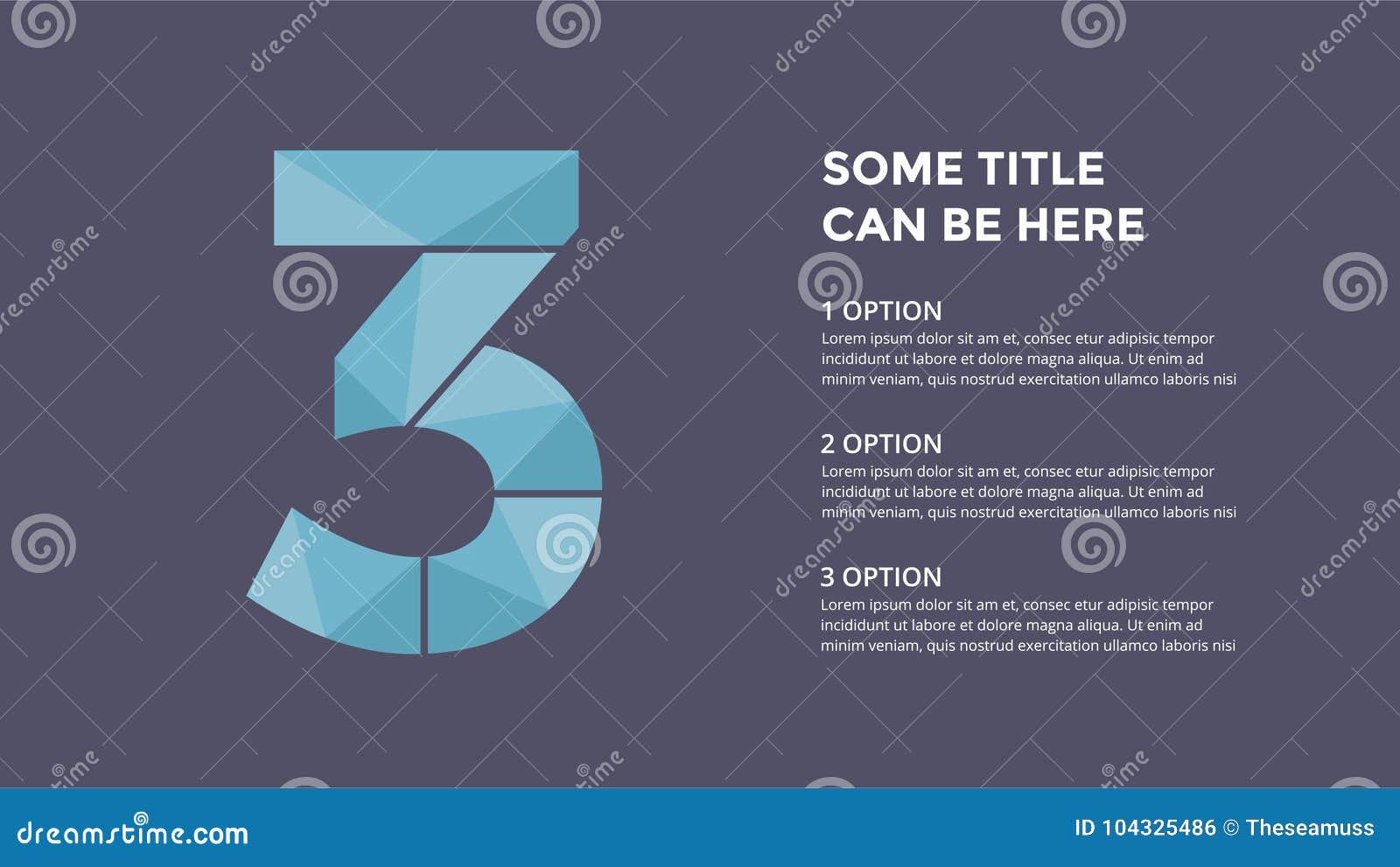 3

SOME TITLE CAN BE HERE

1 OPTION
Lorem ipsum dolor sit am et, consec etur adipisic tempor incididunt ut labore et dolore magna aliqua. Ut enim ad minim veniam, quis nostrud exercitation ullamco laboris nisi

2 OPTION
Lorem ipsum dolor sit am et, consec etur adipisic tempor incididunt ut labore et dolore magna aliqua. Ut enim ad minim veniam, quis nostrud exercitation ullamco laboris nisi

3 OPTION
Lorem ipsum dolor sit am et, consec etur adipisic tempor incididunt ut labore et dolore magna aliqua. Ut enim ad minim veniam, quis nostrud exercitation ullamco laboris nisi

dreamstime.com
ID 104325486 © Theseamuss