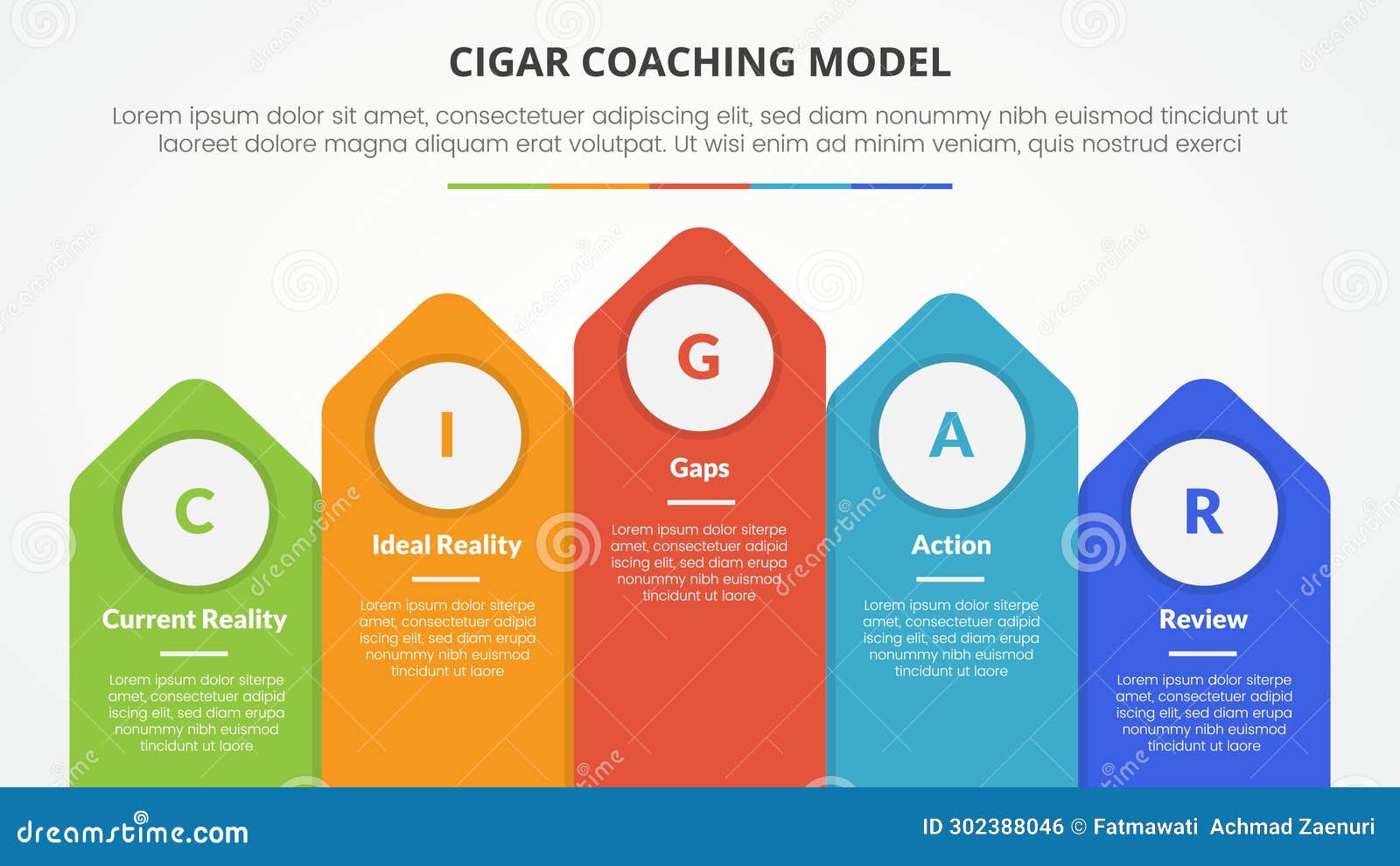 CIGAR COACHING MODEL

Lorem ipsum dolor sit amet, consectetuer adipiscing elit, sed diam nonummy nibh euismod tincidunt ut laoreet dolore magna aliquam erat volutpat. Ut wisi enim ad minim veniam, quis nostrud exerci

C

Current Reality

Lorem ipsum dolor siterpe amet, consectetuer adipid iscing elit, sed diam erupa nonummy nibh euismod tincidunt ut laore

I

Ideal Reality

Lorem ipsum dolor siterpe amet, consectetuer adipid iscing elit, sed diam erupa nonummy nibh euismod tincidunt ut laore

G

Gaps

Lorem ipsum dolor siterpe amet, consectetuer adipid iscing elit, sed diam erupa nonummy nibh euismod tincidunt ut laore

A

Action

Lorem ipsum dolor siterpe amet, consectetuer adipid iscing elit, sed diam erupa nonummy nibh euismod tincidunt ut laore

R

Review

Lorem ipsum dolor siterpe amet, consectetuer adipid iscing elit, sed diam erupa nonummy nibh euismod tincidunt ut laore

dreamstime.com

ID 302388046 © Fatmawati Achmad Zaenuri