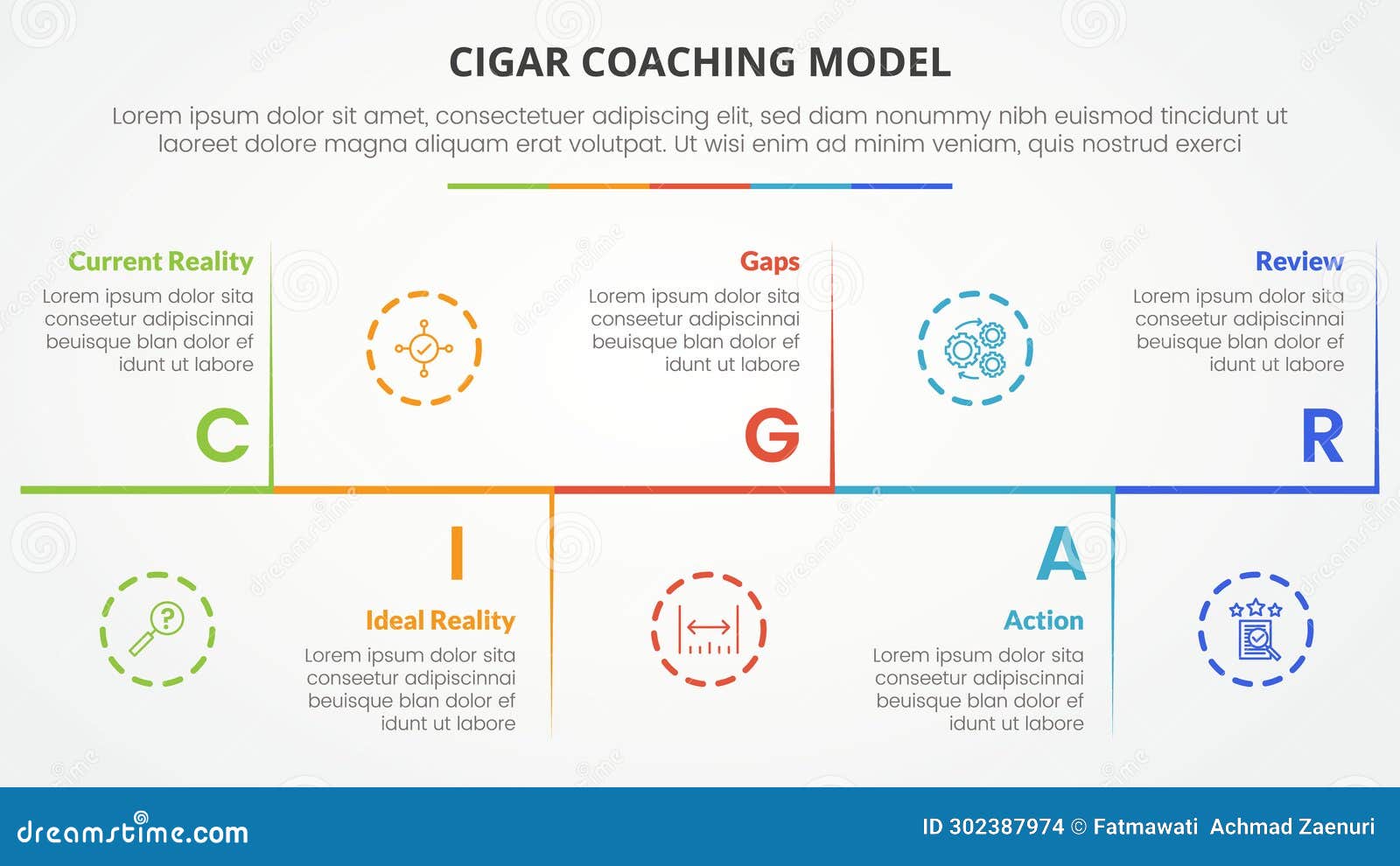 CIGAR COACHING MODEL

Lorem ipsum dolor sit amet, consectetuer adipiscing elit, sed diam nonummy nibh euismod tincidunt ut laoreet dolore magna aliquam erat volutpat. Ut wisi enim ad minim veniam, quis nostrud exerci

Current Reality
Lorem ipsum dolor sita conseetur adipiscinnai beuisque blan dolor ef idunt ut labore
C

Gaps
Lorem ipsum dolor sita conseetur adipiscinnai beuisque blan dolor ef idunt ut labore
G

Review
Lorem ipsum dolor sita conseetur adipiscinnai beuisque blan dolor ef idunt ut labore
R

I
Ideal Reality
Lorem ipsum dolor sita conseetur adipiscinnai beuisque blan dolor ef idunt ut labore

A
Action
Lorem ipsum dolor sita conseetur adipiscinnai beuisque blan dolor ef idunt ut labore

dreamstime.com
ID 302387974 © Fatmawati Achmad Zaenuri