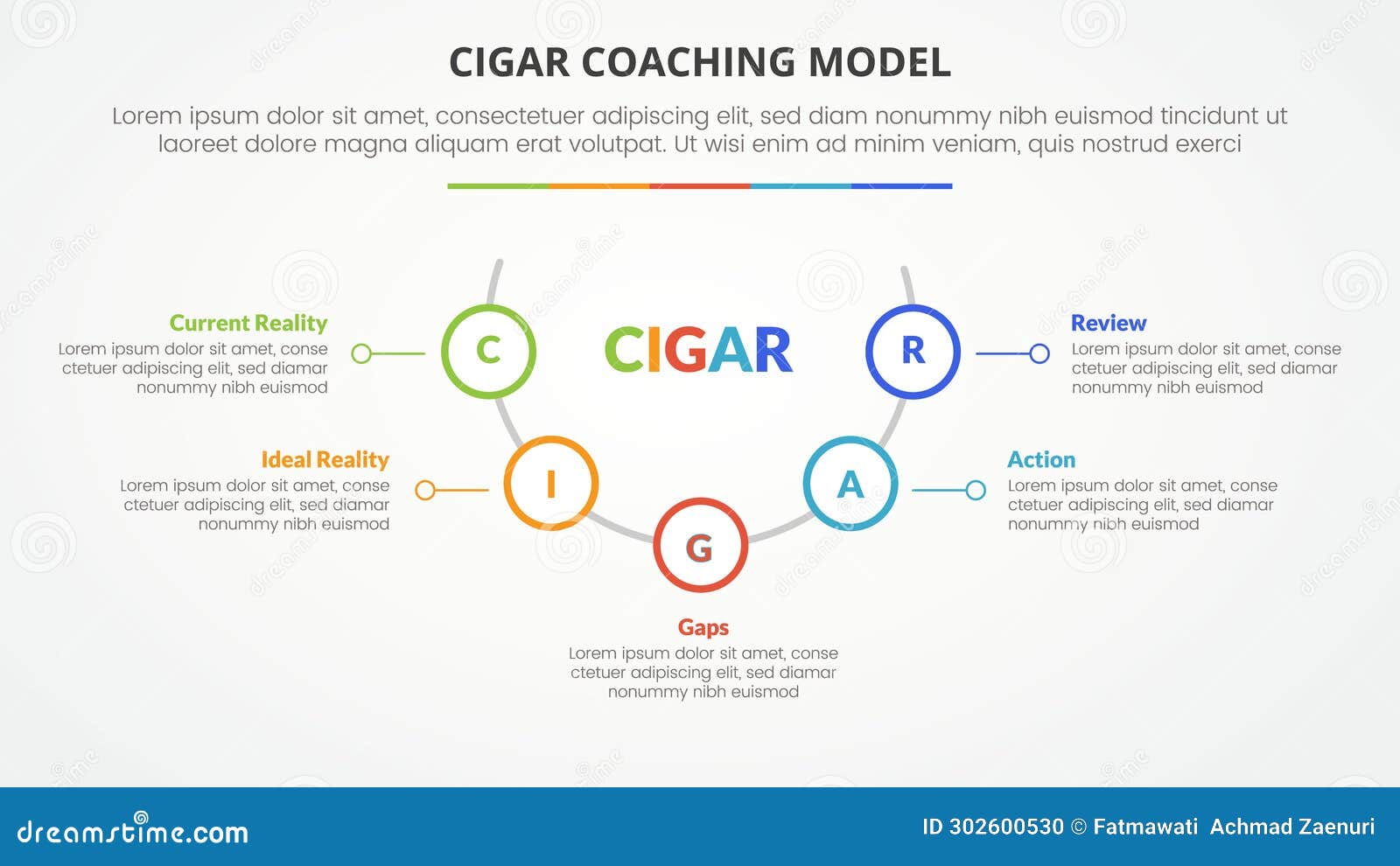 CIGAR COACHING MODEL

Lorem ipsum dolor sit amet, consectetuer adipiscing elit, sed diam nonummy nibh euismod tincidunt ut laoreet dolore magna aliquam erat volutpat. Ut wisi enim ad minim veniam, quis nostrud exerci

CIGAR

C

Current Reality
Lorem ipsum dolor sit amet, conse ctetuer adipiscing elit, sed diamar nonummy nibh euismod

I

Ideal Reality
Lorem ipsum dolor sit amet, conse ctetuer adipiscing elit, sed diamar nonummy nibh euismod

G

Gaps
Lorem ipsum dolor sit amet, conse ctetuer adipiscing elit, sed diamar nonummy nibh euismod

A

Action
Lorem ipsum dolor sit amet, conse ctetuer adipiscing elit, sed diamar nonummy nibh euismod

R

Review
Lorem ipsum dolor sit amet, conse ctetuer adipiscing elit, sed diamar nonummy nibh euismod

dreamstime.com

ID 302600530 © Fatmawati Achmad Zaenuri