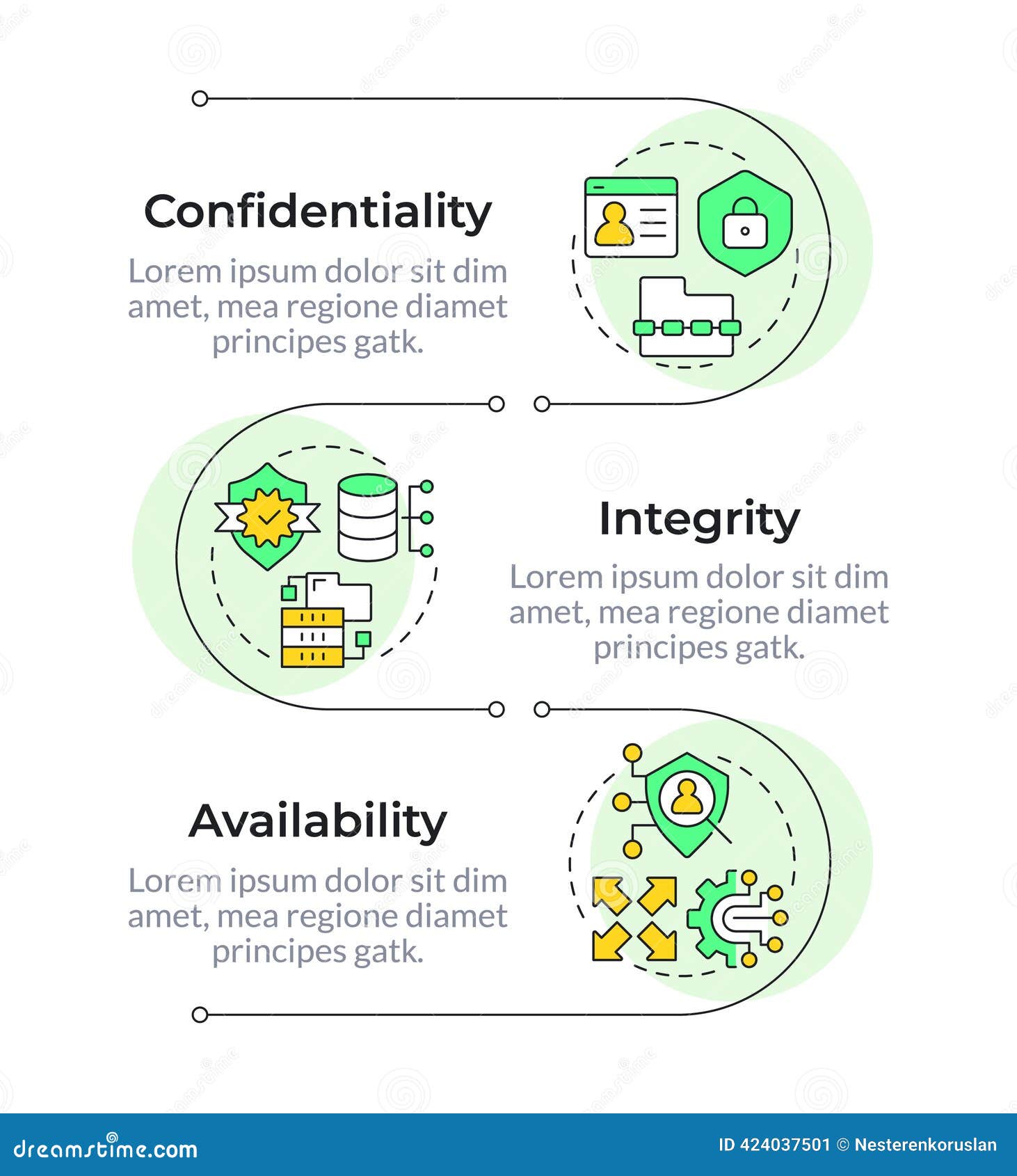 Confidentiality

Lorem ipsum dolor sit dim amet, mea regione diamet principes gatk.

Integrity

Lorem ipsum dolor sit dim amet, mea regione diamet principes gatk.

Availability

Lorem ipsum dolor sit dim amet, mea regione diamet principes gatk.

dreamstime.com

ID 424037501 © Nesterenkoruslan