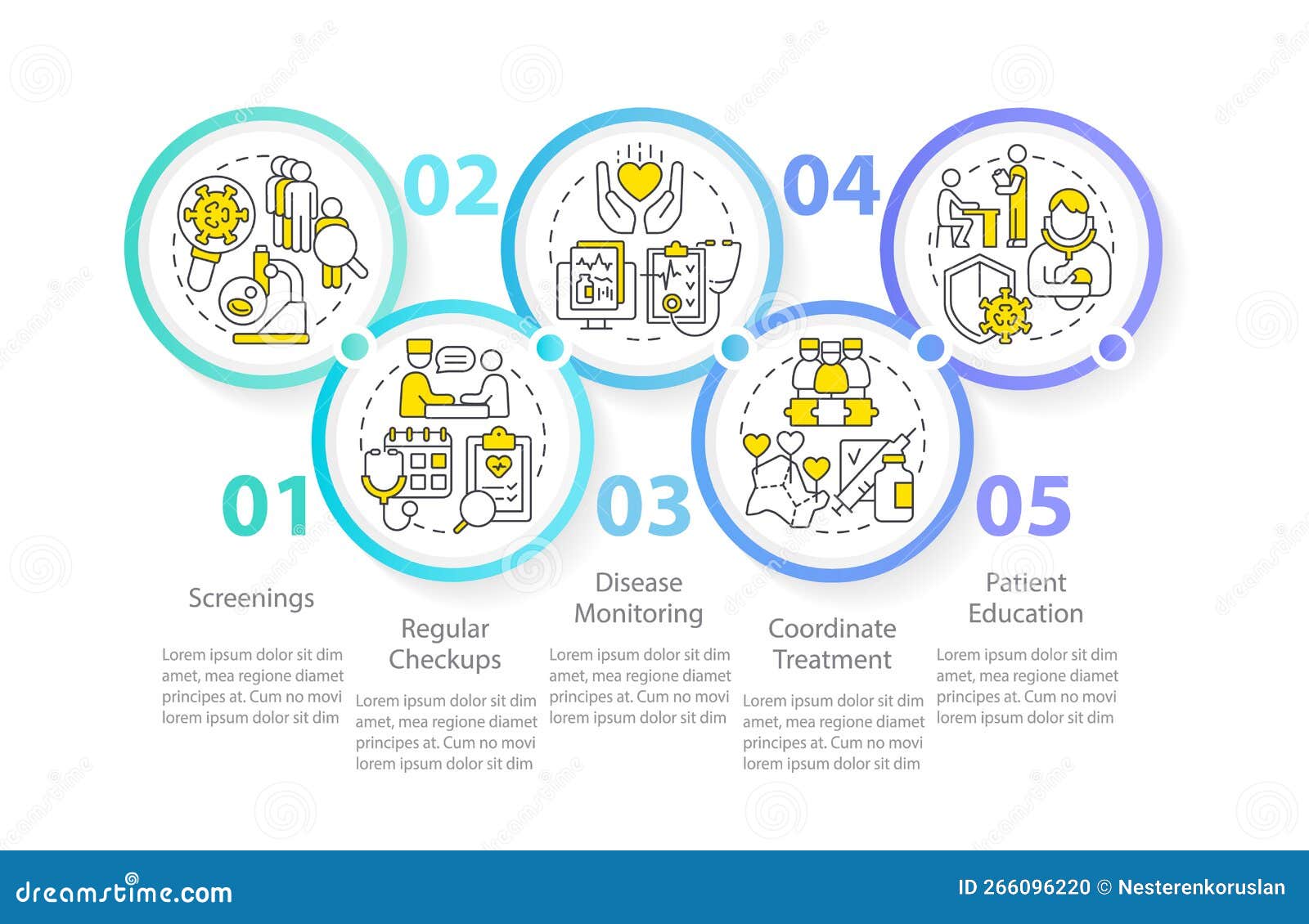 01

Screenings

Lorem ipsum dolor sit dim amet, mea regione diamet principes at. Cum no movi lorem ipsum dolor sit dim

02

Regular Checkups

Lorem ipsum dolor sit dim amet, mea regione diamet principes at. Cum no movi lorem ipsum dolor sit dim

03

Disease Monitoring

Lorem ipsum dolor sit dim amet, mea regione diamet principes at. Cum no movi lorem ipsum dolor sit dim

04

Coordinate Treatment

Lorem ipsum dolor sit dim amet, mea regione diamet principes at. Cum no movi lorem ipsum dolor sit dim

05

Patient Education

Lorem ipsum dolor sit dim amet, mea regione diamet principes at. Cum no movi lorem ipsum dolor sit dim

dreamstime.com

ID 266096220 © Nesterenkoruslan