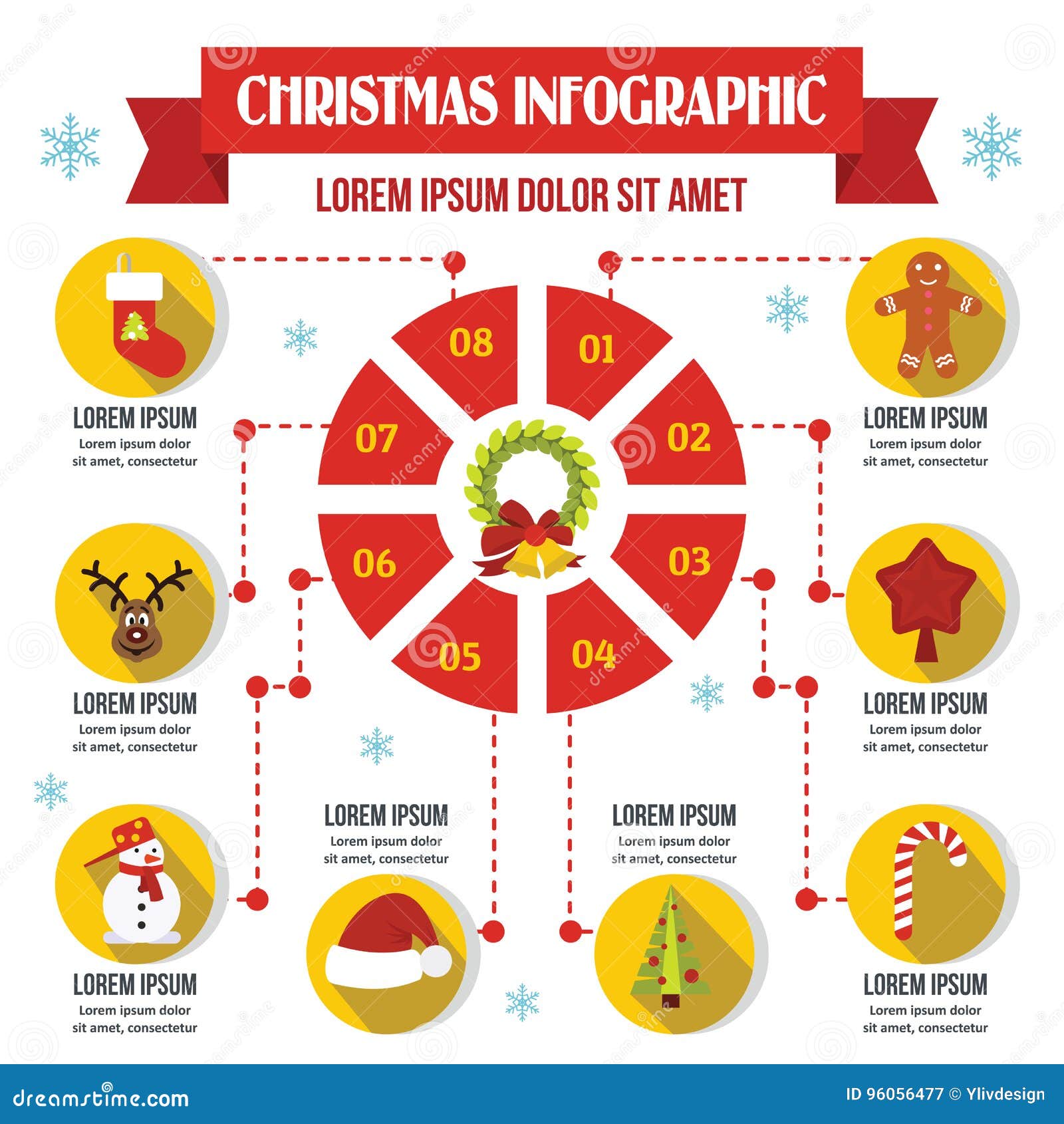 CHRISTMAS INFOGRAPHIC

LOREM IPSUM DOLOR SIT AMET

08
01
07
02
06
03
05
04

LOREM IPSUM
Lorem ipsum dolor sit amet, consectetur

LOREM IPSUM
Lorem ipsum dolor sit amet, consectetur

LOREM IPSUM
Lorem ipsum dolor sit amet, consectetur

LOREM IPSUM
Lorem ipsum dolor sit amet, consectetur

LOREM IPSUM
Lorem ipsum dolor sit amet, consectetur

LOREM IPSUM
Lorem ipsum dolor sit amet, consectetur

LOREM IPSUM
Lorem ipsum dolor sit amet, consectetur

LOREM IPSUM
Lorem ipsum dolor sit amet, consectetur

dreamstime.com
ID 96056477 © Ylivdesign