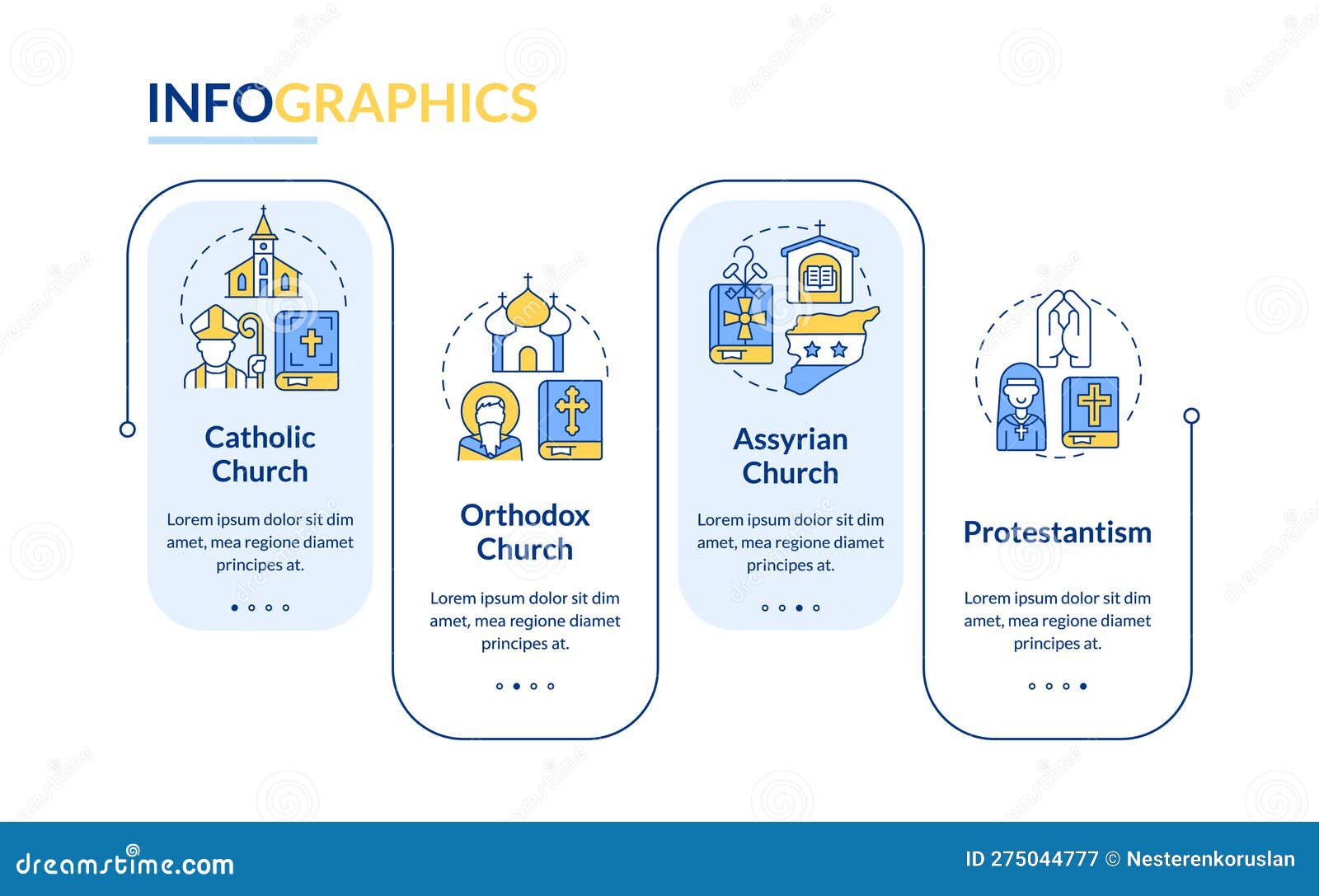 INFOGRAPHICS

Catholic Church

Lorem ipsum dolor sit dim amet, mea regione diamet principes at.

Orthodox Church

Lorem ipsum dolor sit dim amet, mea regione diamet principes at.

Assyrian Church

Lorem ipsum dolor sit dim amet, mea regione diamet principes at.

Protestantism

Lorem ipsum dolor sit dim amet, mea regione diamet principes at.

dreamstime.com

ID 275044777 © Nesterenkoruslan