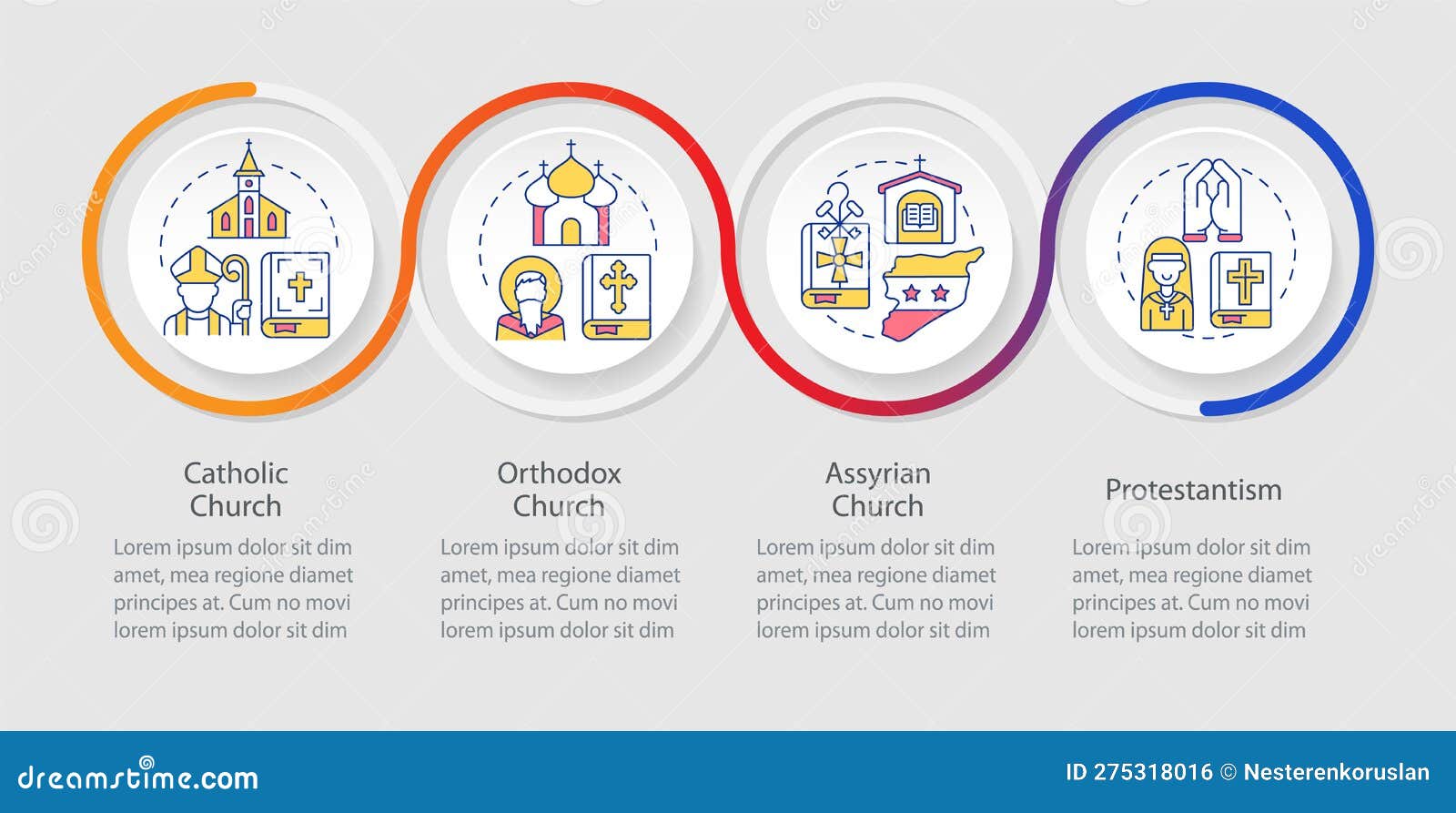 Catholic Church

Lorem ipsum dolor sit dim amet, mea regione diamet principes at. Cum no movi lorem ipsum dolor sit dim

Orthodox Church

Lorem ipsum dolor sit dim amet, mea regione diamet principes at. Cum no movi lorem ipsum dolor sit dim

Assyrian Church

Lorem ipsum dolor sit dim amet, mea regione diamet principes at. Cum no movi lorem ipsum dolor sit dim

Protestantism

Lorem ipsum dolor sit dim amet, mea regione diamet principes at. Cum no movi lorem ipsum dolor sit dim

dreamstime.com

ID 275318016 © Nesterenkoruslan