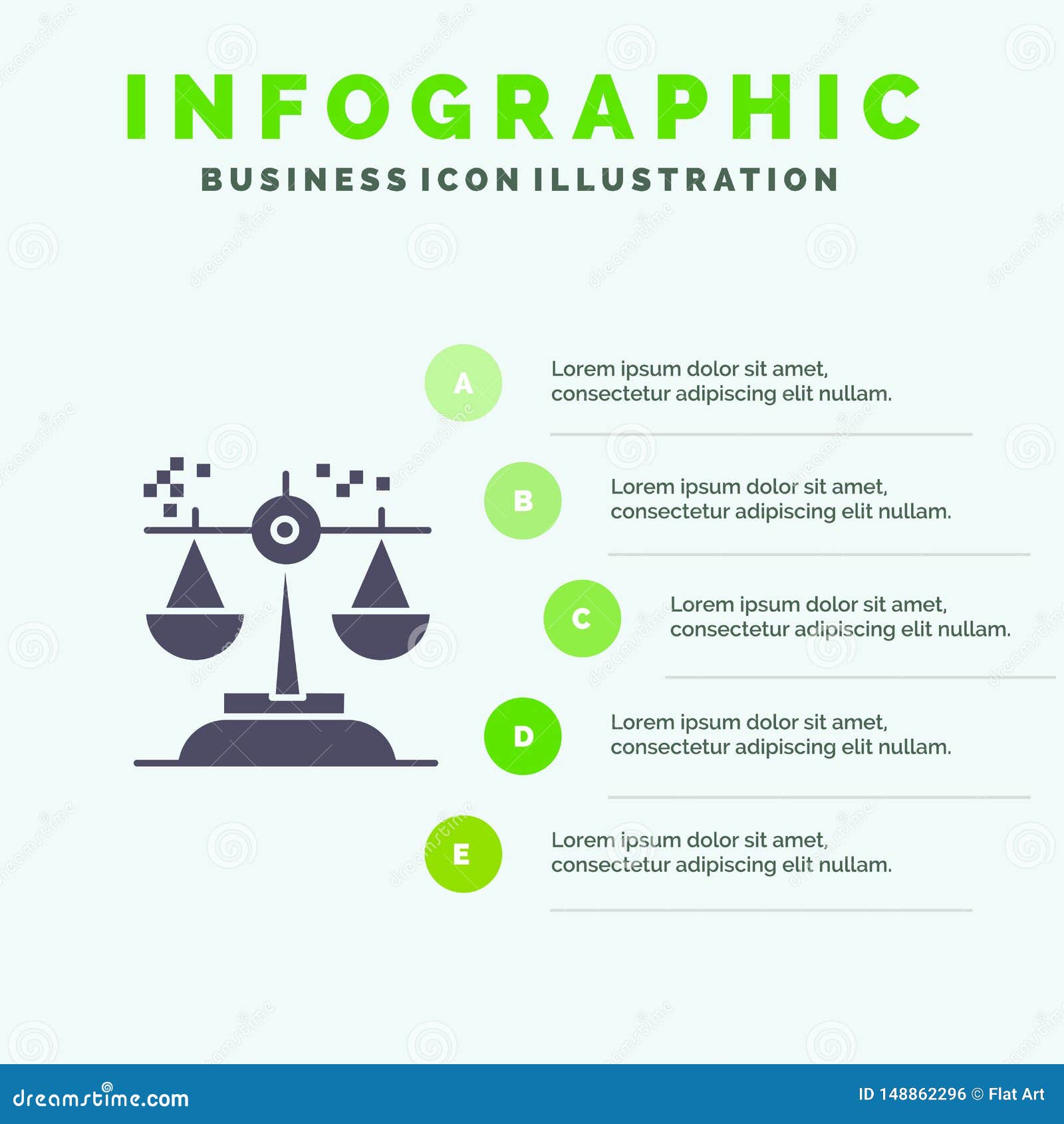 INFOGRAPHIC
BUSINESS ICON ILLUSTRATION

A
Lorem ipsum dolor sit amet, consectetur adipiscing elit nullam.

B
Lorem ipsum dolor sit amet, consectetur adipiscing elit nullam.

C
Lorem ipsum dolor sit amet, consectetur adipiscing elit nullam.

D
Lorem ipsum dolor sit amet, consectetur adipiscing elit nullam.

E
Lorem ipsum dolor sit amet, consectetur adipiscing elit nullam.

dreamstime.com
ID 148862296 © Flat Art