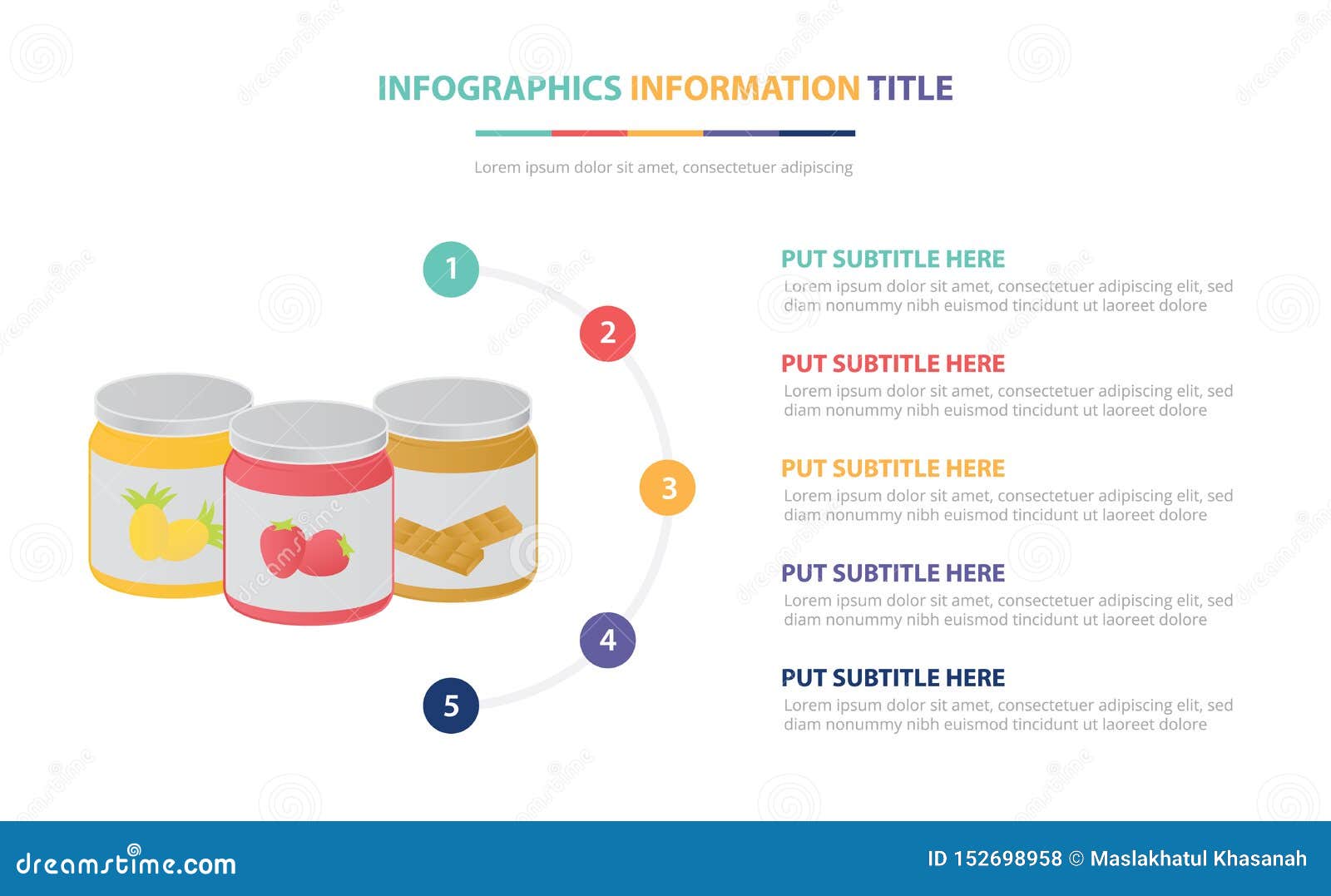 INFOGRAPHICS INFORMATION TITLE

Lorem ipsum dolor sit amet, consectetuer adipiscing

1

2

3

4

5

PUT SUBTITLE HERE
Lorem ipsum dolor sit amet, consectetuer adipiscing elit, sed diam nonummy nibh euismod tincidunt ut laoreet dolore

PUT SUBTITLE HERE
Lorem ipsum dolor sit amet, consectetuer adipiscing elit, sed diam nonummy nibh euismod tincidunt ut laoreet dolore

PUT SUBTITLE HERE
Lorem ipsum dolor sit amet, consectetuer adipiscing elit, sed diam nonummy nibh euismod tincidunt ut laoreet dolore

PUT SUBTITLE HERE
Lorem ipsum dolor sit amet, consectetuer adipiscing elit, sed diam nonummy nibh euismod tincidunt ut laoreet dolore

PUT SUBTITLE HERE
Lorem ipsum dolor sit amet, consectetuer adipiscing elit, sed diam nonummy nibh euismod tincidunt ut laoreet dolore

dreamstime.com

ID 152698958 © Maslakhatul Khasanah