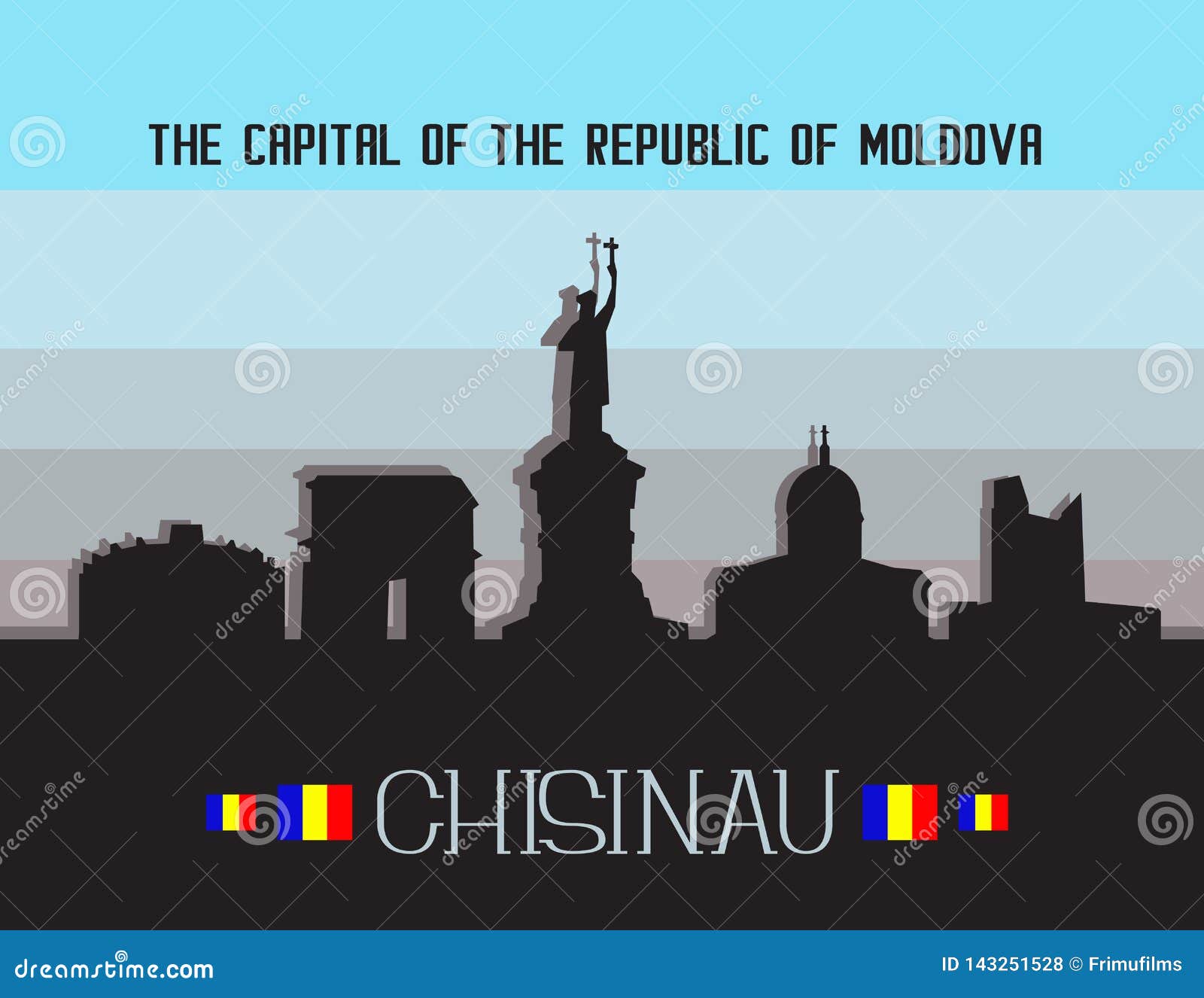 THE CAPITAL OF THE REPUBLIC OF MOLDOVA

CHISINAU

dreamstime.com

ID 143251528 © Frimufilms