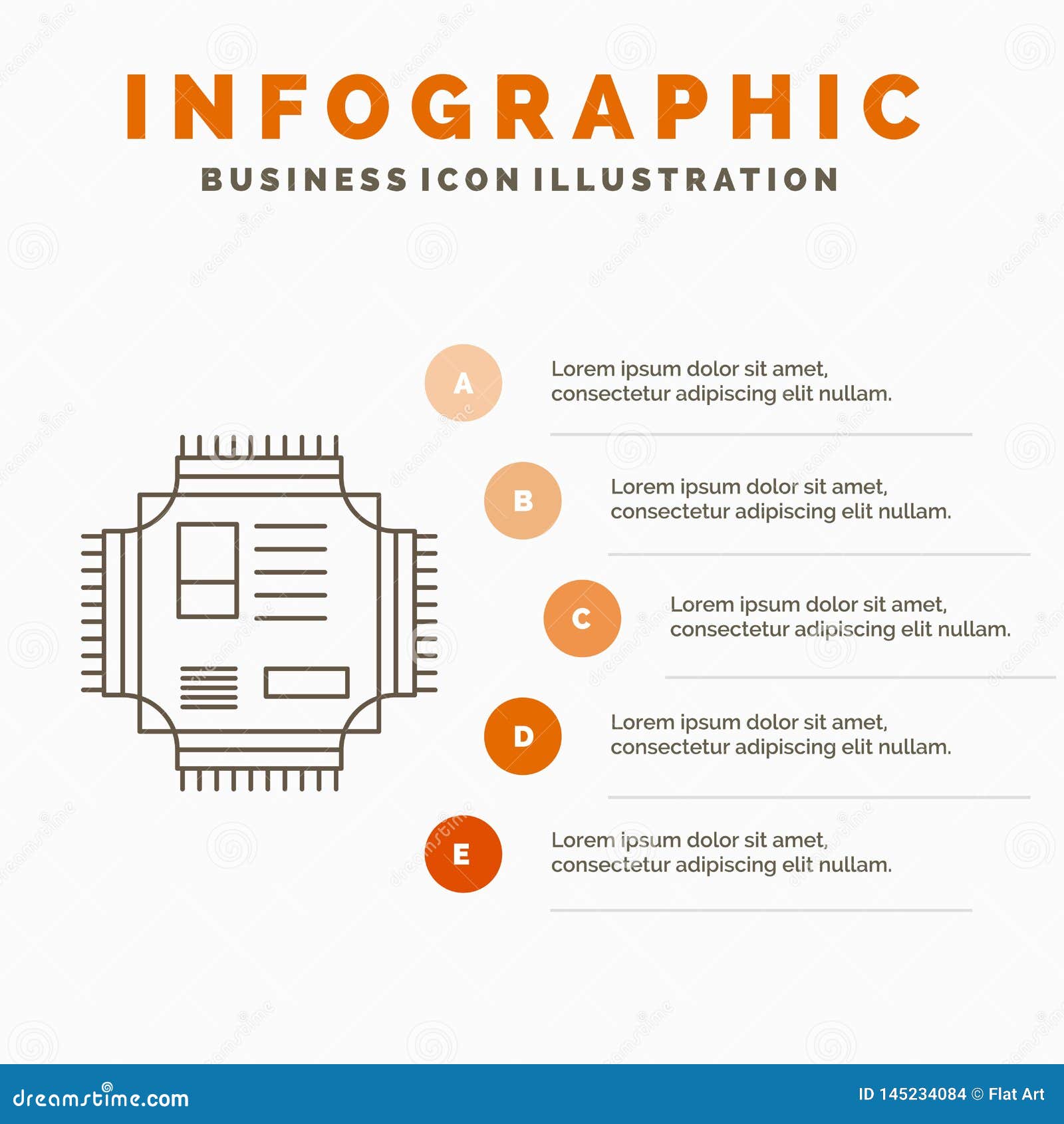 INFOGRAPHIC
BUSINESS ICON ILLUSTRATION

A
Lorem ipsum dolor sit amet, consectetur adipiscing elit nullam.

B
Lorem ipsum dolor sit amet, consectetur adipiscing elit nullam.

C
Lorem ipsum dolor sit amet, consectetur adipiscing elit nullam.

D
Lorem ipsum dolor sit amet, consectetur adipiscing elit nullam.

E
Lorem ipsum dolor sit amet, consectetur adipiscing elit nullam.

dreamstime.com
ID 145234084 © Flat Art