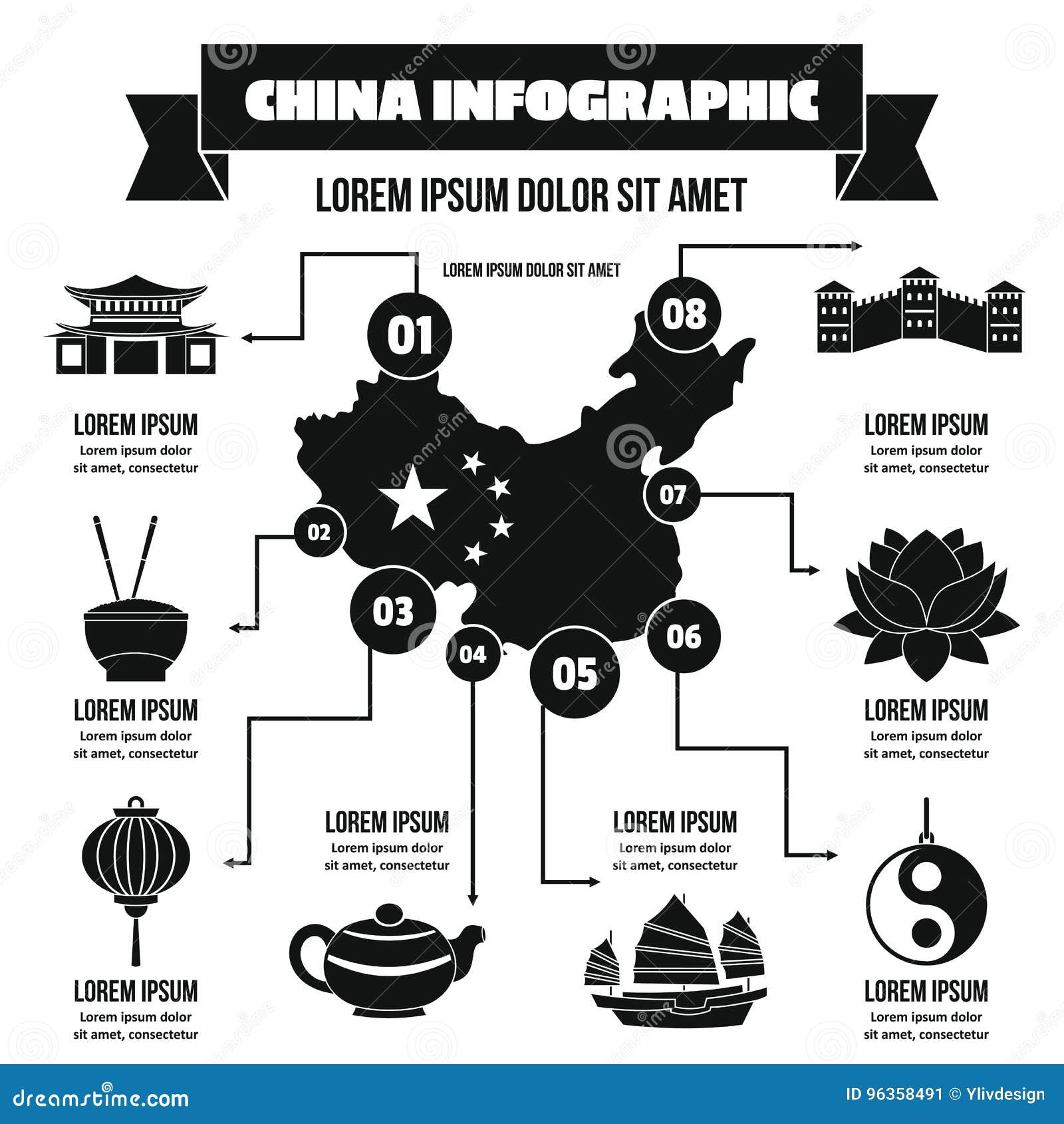 CHINA INFOGRAPHIC

LOREM IPSUM DOLOR SIT AMET

LOREM IPSUM DOLOR SIT AMET

01

08

LOREM IPSUM
Lorem ipsum dolor sit amet, consectetur

LOREM IPSUM
Lorem ipsum dolor sit amet, consectetur

02

07

03

04

05

06

LOREM IPSUM
Lorem ipsum dolor sit amet, consectetur

LOREM IPSUM
Lorem ipsum dolor sit amet, consectetur

LOREM IPSUM
Lorem ipsum dolor sit amet, consectetur

LOREM IPSUM
Lorem ipsum dolor sit amet, consectetur

LOREM IPSUM
Lorem ipsum dolor sit amet, consectetur

LOREM IPSUM
Lorem ipsum dolor sit amet, consectetur

dreamstime.com

ID 96358491 © Ylivdesign