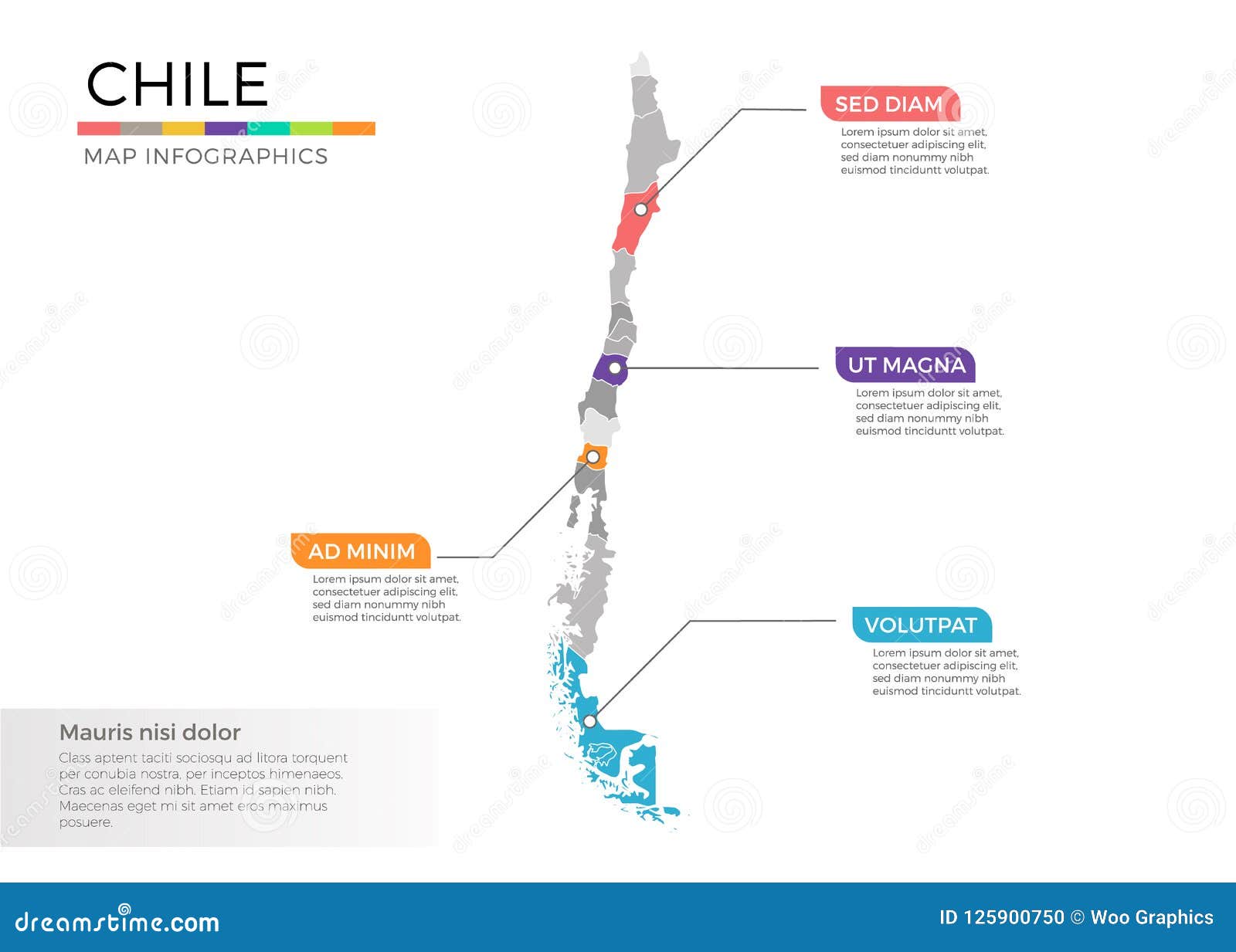 CHILE

MAP INFOGRAPHICS

SED DIAM

Lorem ipsum dolor sit amet, consectetuer adipiscing elit, sed diam nonummy nibh euismod tinciduntt volutpat.

UT MAGNA

Lorem ipsum dolor sit amet, consectetuer adipiscing elit, sed diam nonummy nibh euismod tinciduntt volutpat.

AD MINIM

Lorem ipsum dolor sit amet, consectetuer adipiscing elit, sed diam nonummy nibh euismod tinciduntt volutpat.

VOLUTPAT

Lorem ipsum dolor sit amet, consectetuer adipiscing elit, sed diam nonummy nibh euismod tinciduntt volutpat.

Mauris nisi dolor

Class aptent taciti sociosqu ad litora torquent per conubia nostra, per inceptos himenaeos. Cras ac eleifend nibh. Etiam id sapien nibh. Maecenas eget mi sit amet eros maximus posuere.

dreamstime.com

ID 125900750 © Woo Graphics