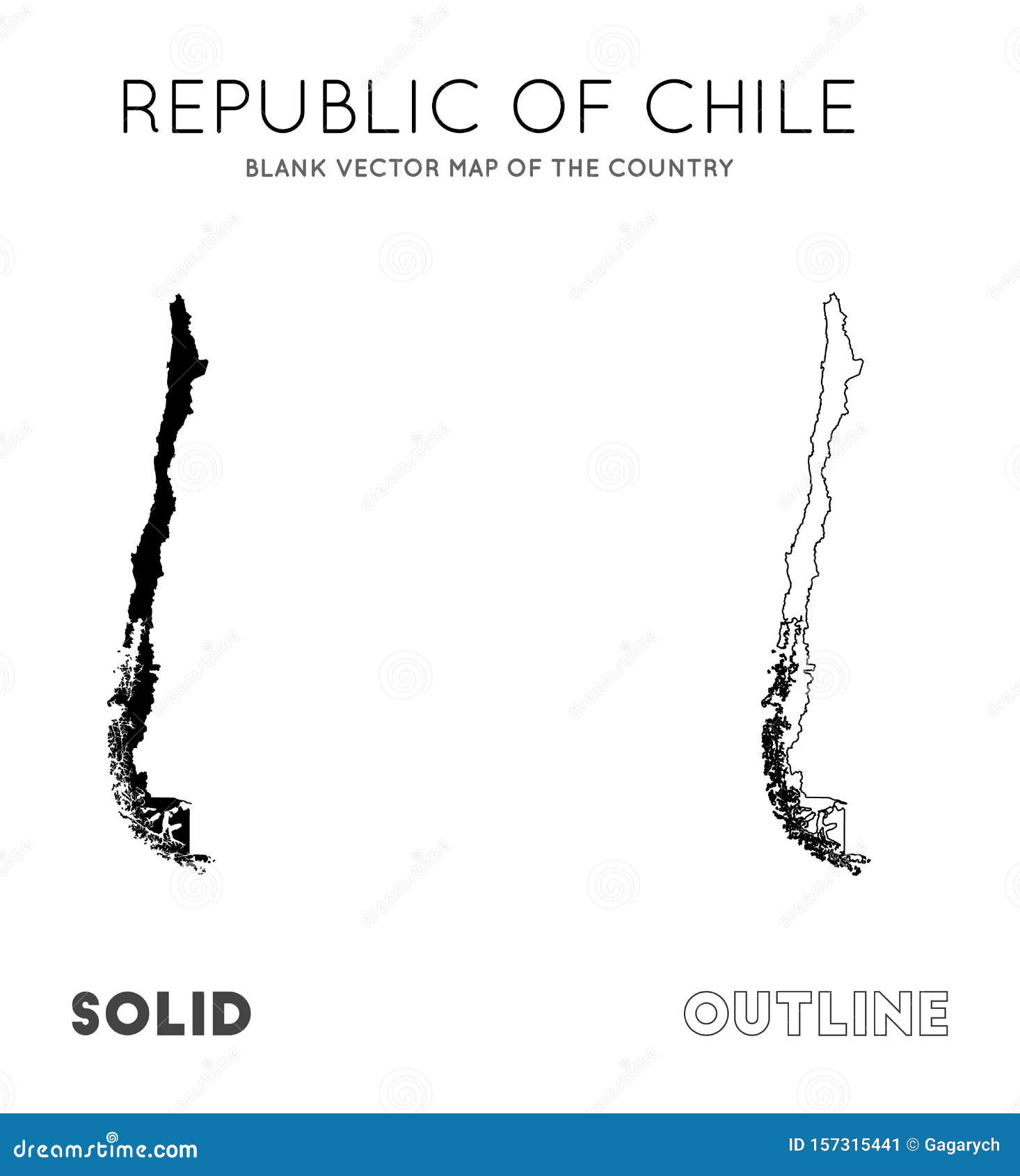 REPUBLIC OF CHILE

BLANK VECTOR MAP OF THE COUNTRY

SOLID

OUTLINE

dreamstime.com

ID 157315441 © Gagarych