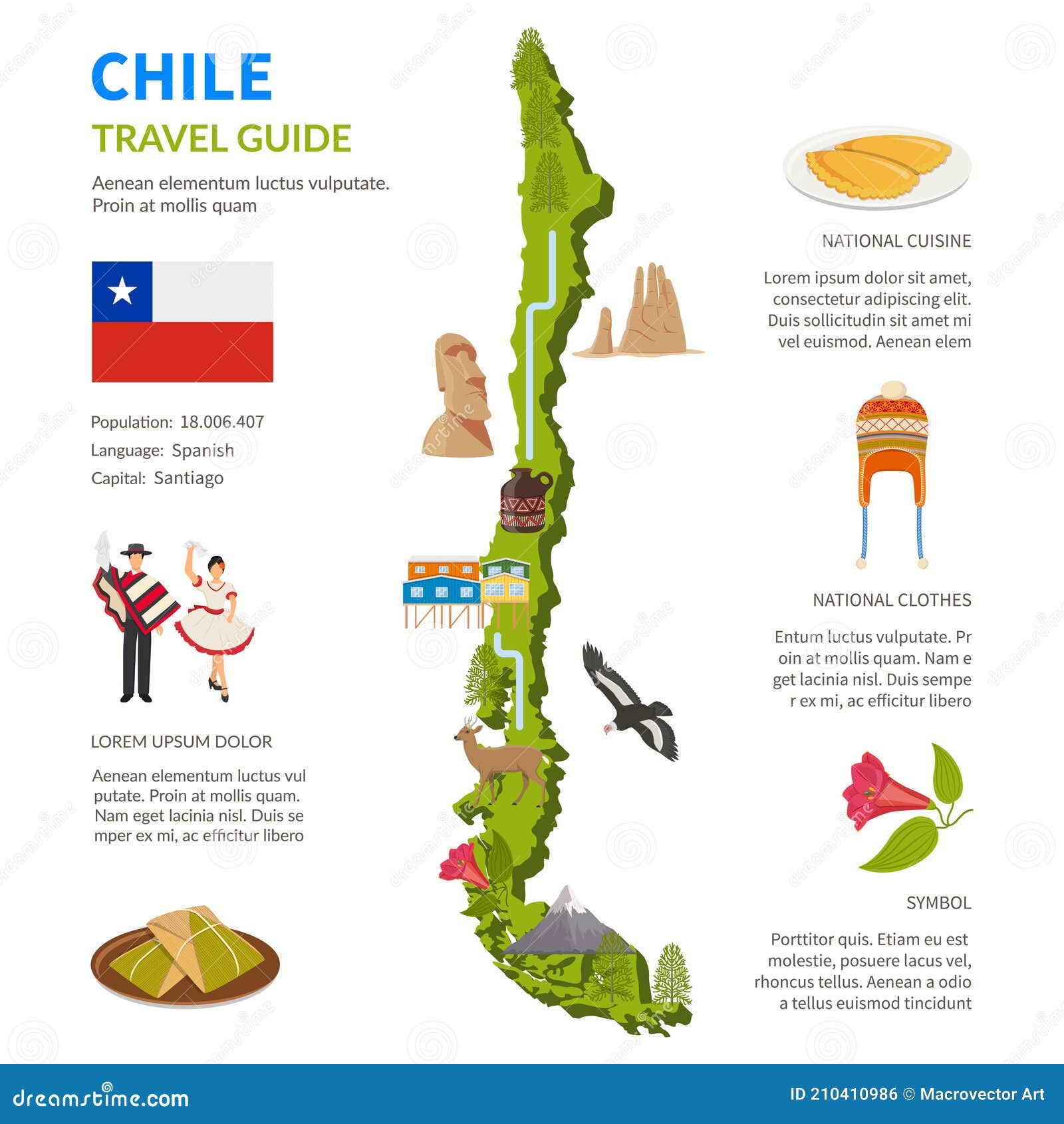 CHILE
TRAVEL GUIDE

Aenean elementum luctus vulputate. Proin at mollis quam

Population: 18.006.407
Language: Spanish
Capital: Santiago

LOREM UPSUM DOLOR

Aenean elementum luctus vul putate. Proin at mollis quam. Nam eget lacinia nisl. Duis se mper ex mi, ac efficitur libero

NATIONAL CUISINE

Lorem ipsum dolor sit amet, consectetur adipiscing elit. Duis sollicitudin sit amet mi vel euismod. Aenean elem

NATIONAL CLOTHES

Entum luctus vulputate. Pr oin at mollis quam. Nam e get lacinia nisl. Duis sempe r ex mi, ac efficitur libero

SYMBOL

Porttitor quis. Etiam eu est molestie, posuere lacus vel, rhoncus tellus. Aenean a odio a tellus euismod tincidunt

dreamstime.com
ID 210410986 © Macrovector Art