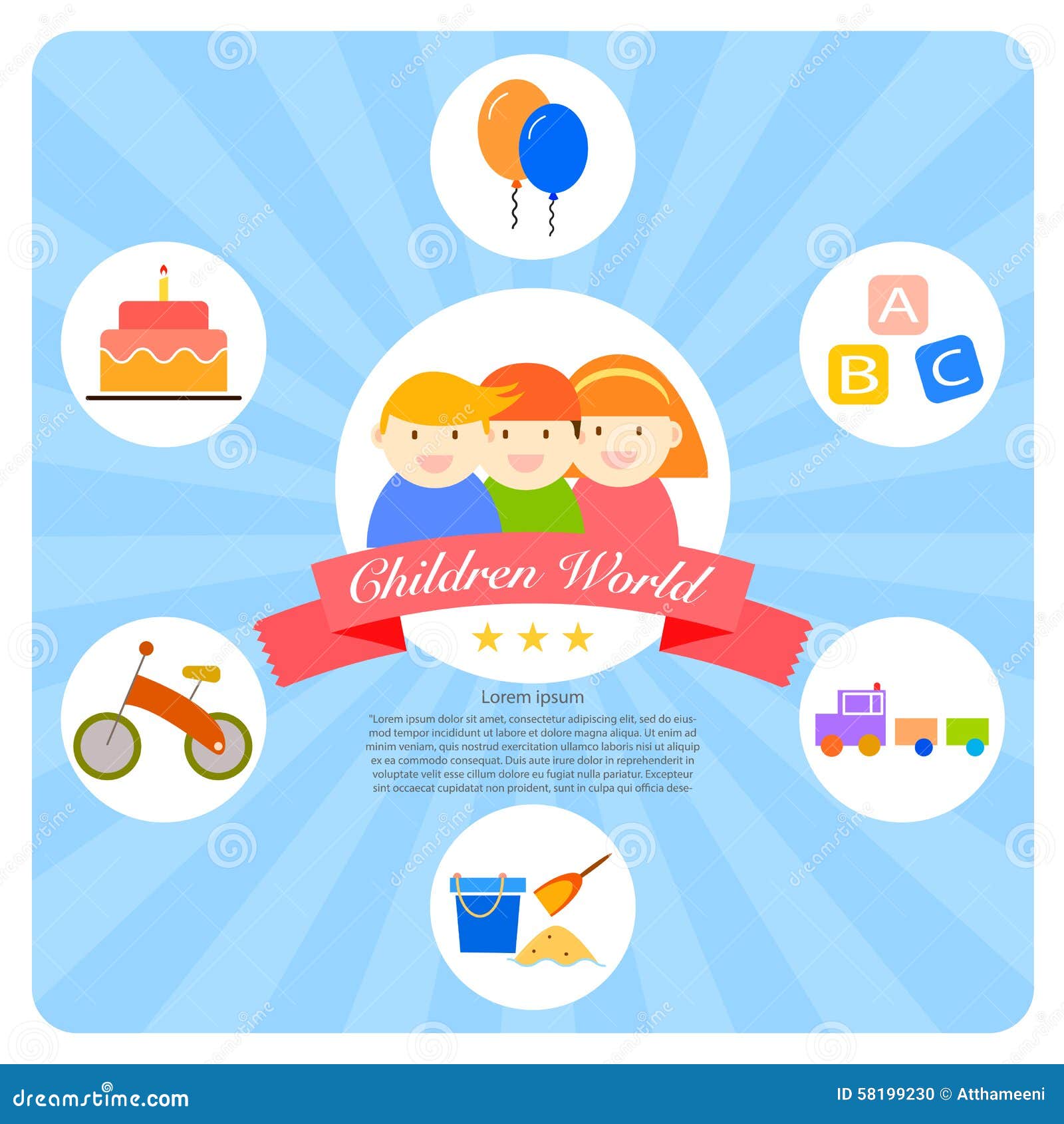 A
B
C

Children World

Lorem ipsum

"Lorem ipsum dolor sit amet, consectetur adipiscing elit, sed do eiusmod tempor incididunt ut labore et dolore magna aliqua. Ut enim ad minim veniam, quis nostrud exercitation ullamco laboris nisi ut aliquip ex ea commodo consequat. Duis aute irure dolor in reprehenderit in voluptate velit esse cillum dolore eu fugiat nulla pariatur. Excepteur sint occaecat cupidatat non proident, sunt in culpa qui officia dese-

dreamstime.com

ID 58199230 © Atthameeni